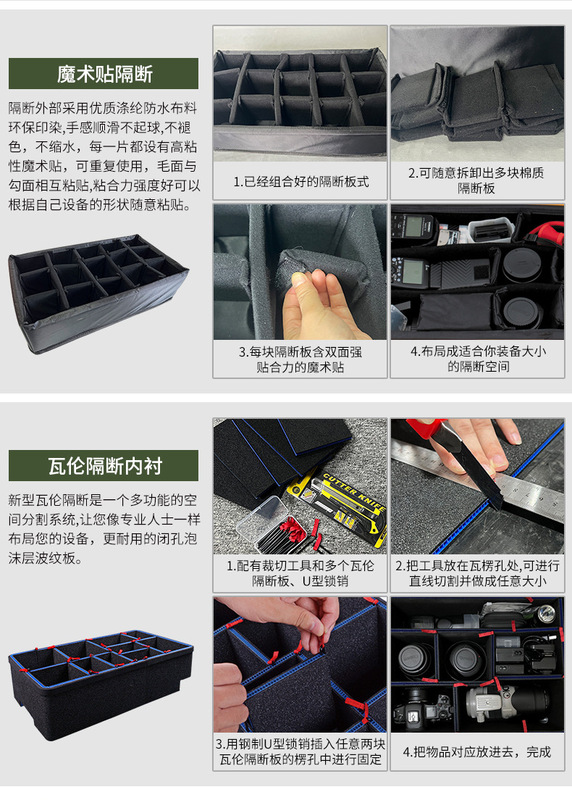 魔术贴隔断

隔断外部采用优质涤纶防水布料环保印染,手感顺滑不起球,不褪色,不缩水,每一片都设有高粘性魔术贴,可重复使用,毛面与勾面相互粘贴,粘合力强度好可以根据自己设备的形状随意粘贴。

1.已经组合好的隔断板式

2.可随意拆卸出多块棉质隔断板

3.每块隔断板含双面强贴合力的魔术贴

4.布局成适合你装备大小的隔断空间

瓦伦隔断内衬

新型瓦伦隔断是一个多功能的空间分割系统,让您像专业人士一样布局您的设备,更耐用的闭孔泡沫层波纹板。

CUTTER KNIFE

1.配有裁切工具和多个瓦伦隔断板、U型锁销

2.把工具放在瓦楞孔处,可进行直线切割并做成任意大小

3.用钢制U型锁销插入任意两块瓦伦隔断板的楞孔中进行固定

4.把物品对应放进去,完成