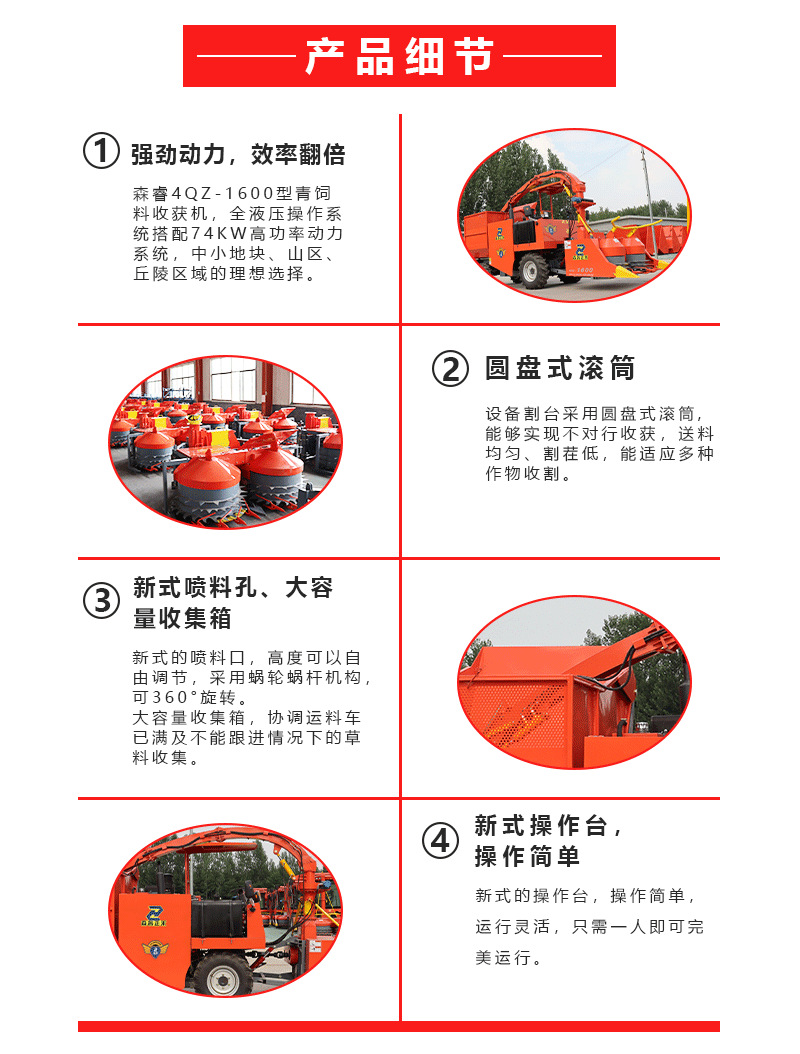 产品细节

① 强劲动力，效率翻倍

森睿4QZ-1600型青饲料收获机，全液压操作系统搭配74KW高功率动力系统，中小地块、山区、丘陵区域的理想选择。

② 圆盘式滚筒

设备割台采用圆盘式滚筒，能够实现不对行收获，送料均匀、割茬低，能适应多种作物收割。

③ 新式喷料孔、大容量收集箱

新式的喷料口，高度可以自由调节，采用蜗轮蜗杆机构，可360°旋转。
大容量收集箱，协调运料车已满及不能跟进情况下的草料收集。

④ 新式操作台，操作简单

新式的操作台，操作简单，运行灵活，只需一人即可完美运行。