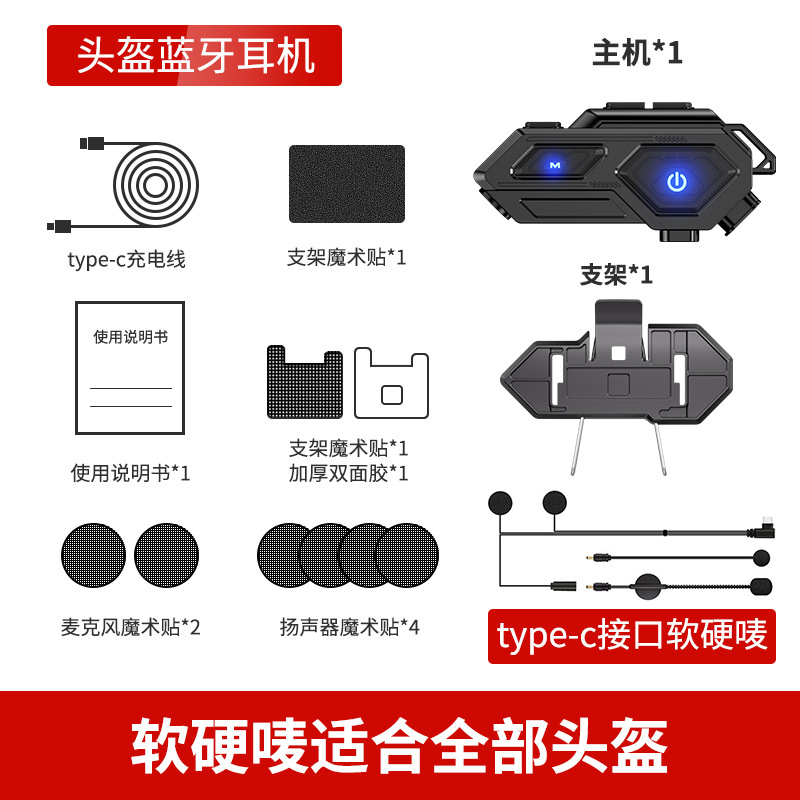 头盔蓝牙耳机

主机*1

M

type-c充电线

支架魔术贴*1

支架*1

使用说明书

使用说明书*1

支架魔术贴*1
加厚双面胶*1

麦克风魔术贴*2

扬声器魔术贴*4

type-c接口软硬唛

软硬唛适合全部头盔