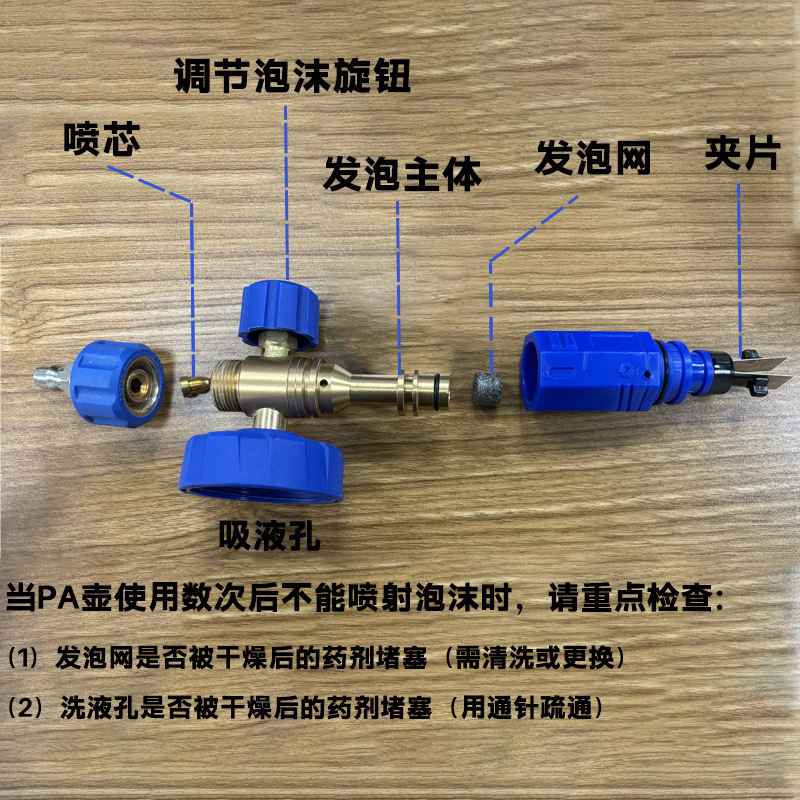 调节泡沫旋钮

喷芯

发泡主体

发泡网

夹片

吸液孔

当PA壶使用数次后不能喷射泡沫时，请重点检查：

（1）发泡网是否被干燥后的药剂堵塞（需清洗或更换）

（2）洗液孔是否被干燥后的药剂堵塞（用通针疏通）