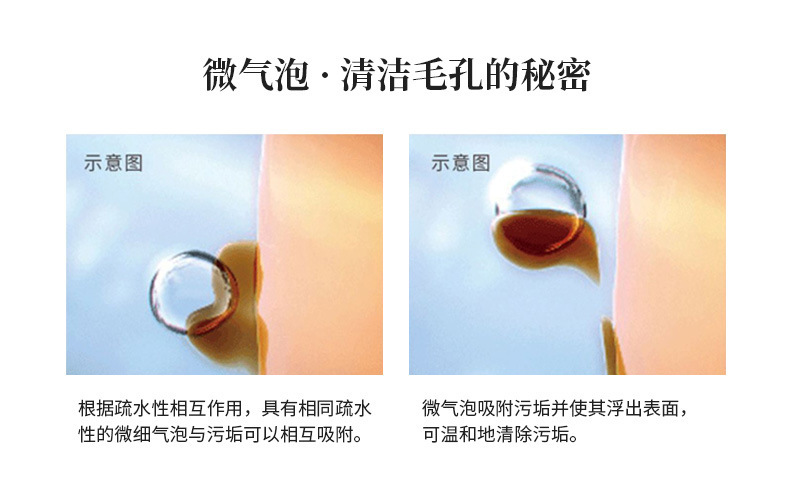 微气泡 · 清洁毛孔的秘密

示意图

根据疏水性相互作用，具有相同疏水性的微细气泡与污垢可以相互吸附。

示意图

微气泡吸附污垢并使其浮出表面，可温和地清除污垢。