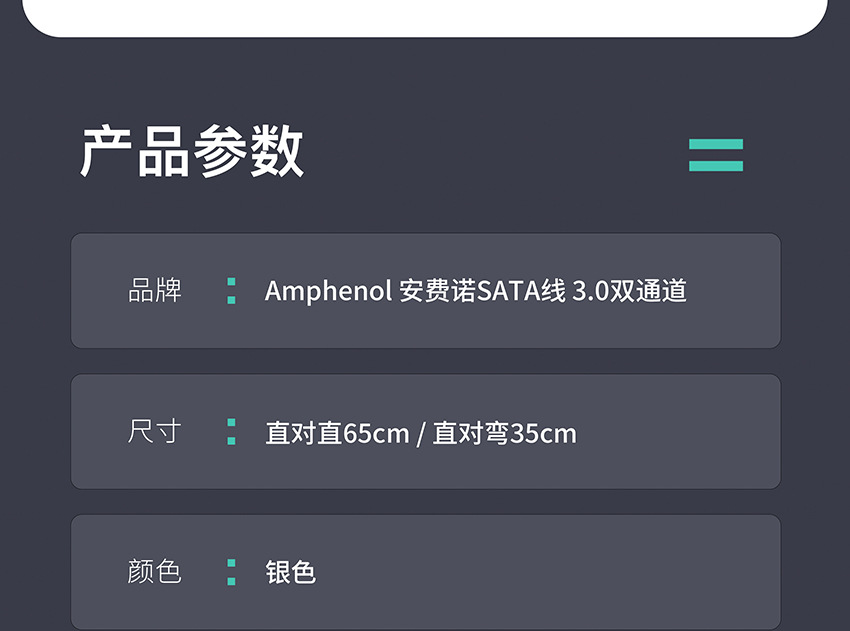 产品参数

品牌 : Amphenol 安费诺SATA线 3.0双通道

尺寸 : 直对直65cm / 直对弯35cm

颜色 : 银色