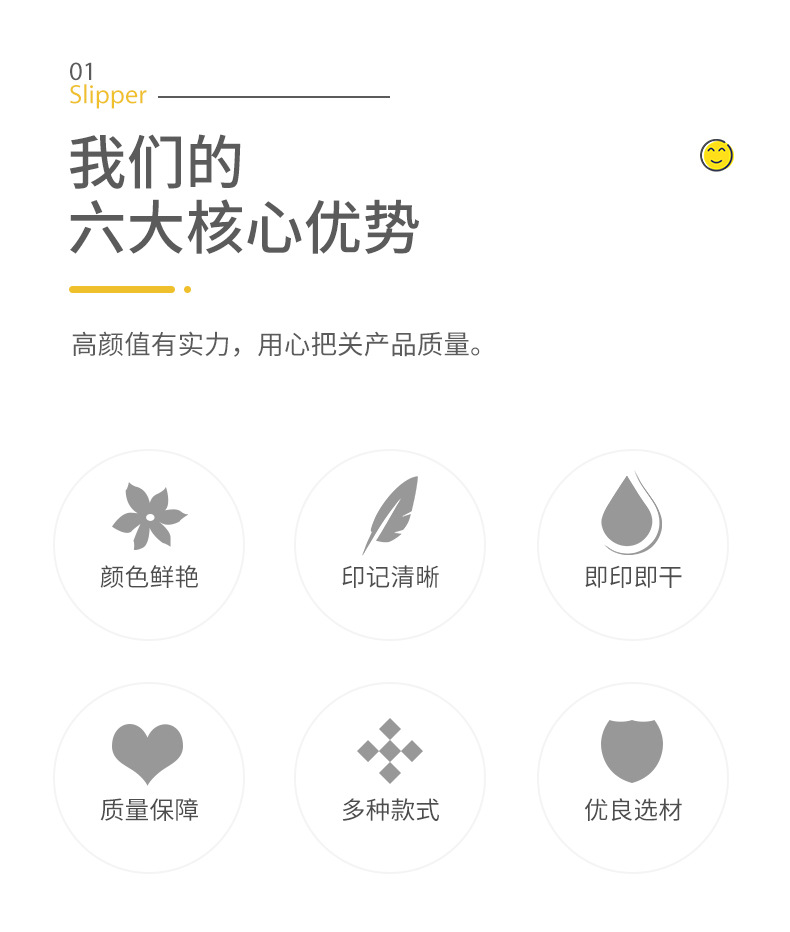 01
Slipper

我们的
六大核心优势

高颜值有实力，用心把关产品质量。

颜色鲜艳

印记清晰

即印即干

质量保障

多种款式

优良选材