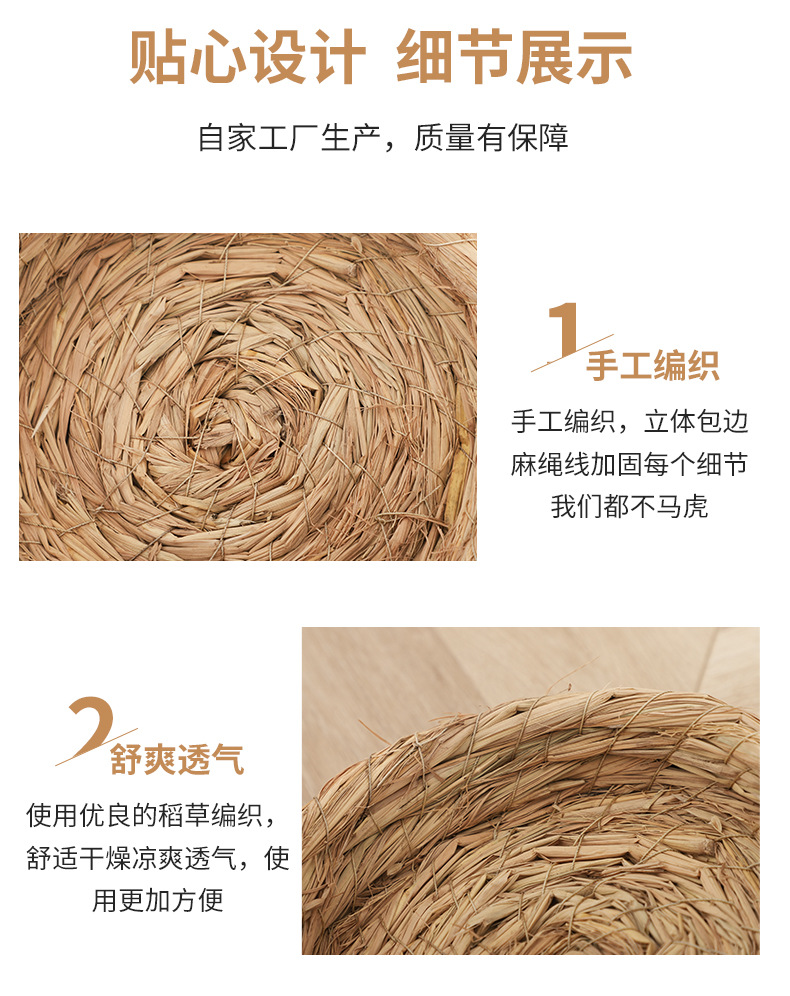 贴心设计 细节展示

自家工厂生产，质量有保障

1
手工编织

手工编织，立体包边
麻绳线加固每个细节
我们都不马虎

2
舒爽透气

使用优良的稻草编织，舒适干燥凉爽透气，使用更加方便