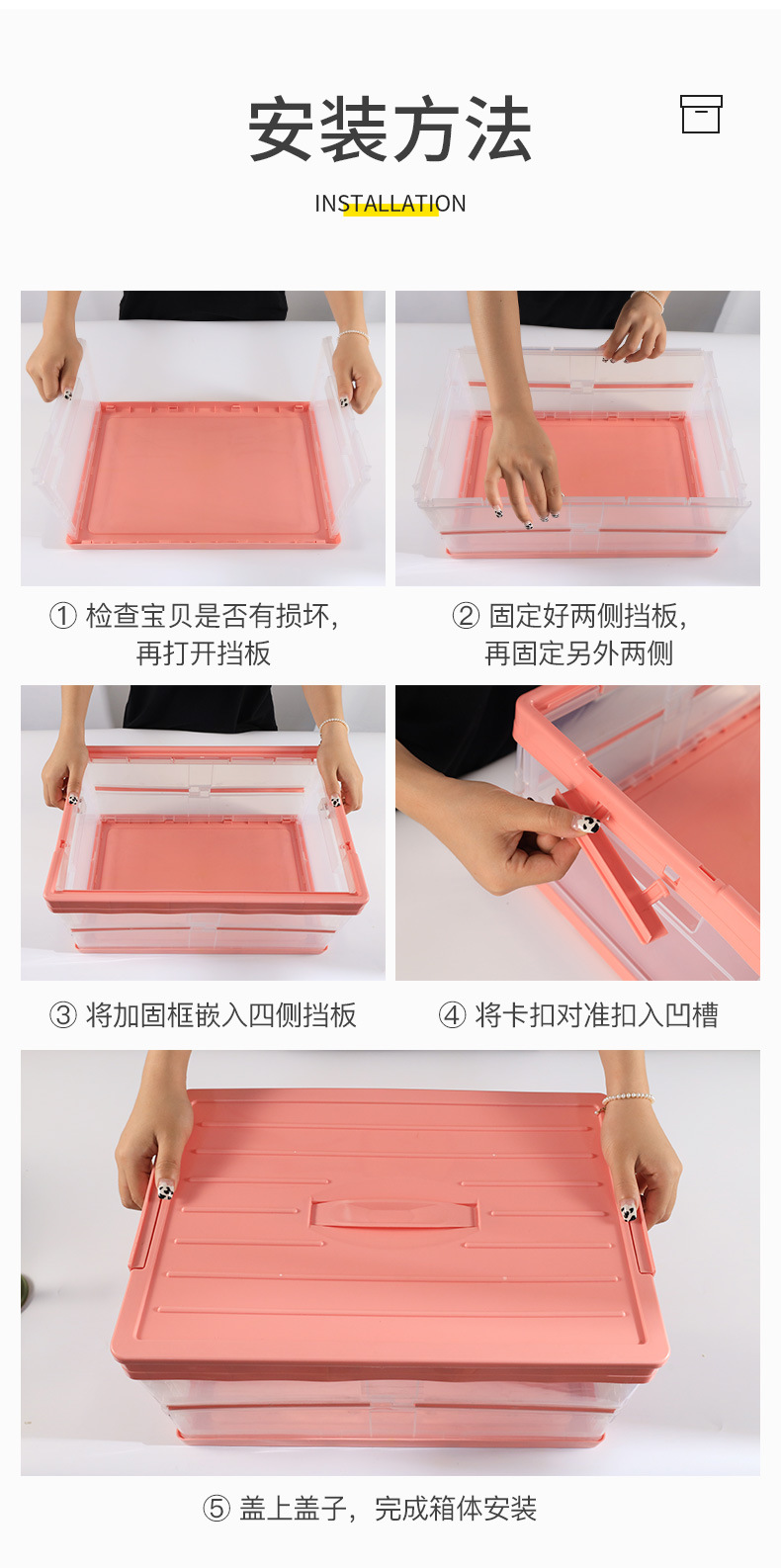 安装方法

INSTALLATION

① 检查宝贝是否有损坏，再打开挡板

② 固定好两侧挡板，再固定另外两侧

③ 将加固框嵌入四侧挡板

④ 将卡扣对准扣入凹槽

⑤ 盖上盖子，完成箱体安装