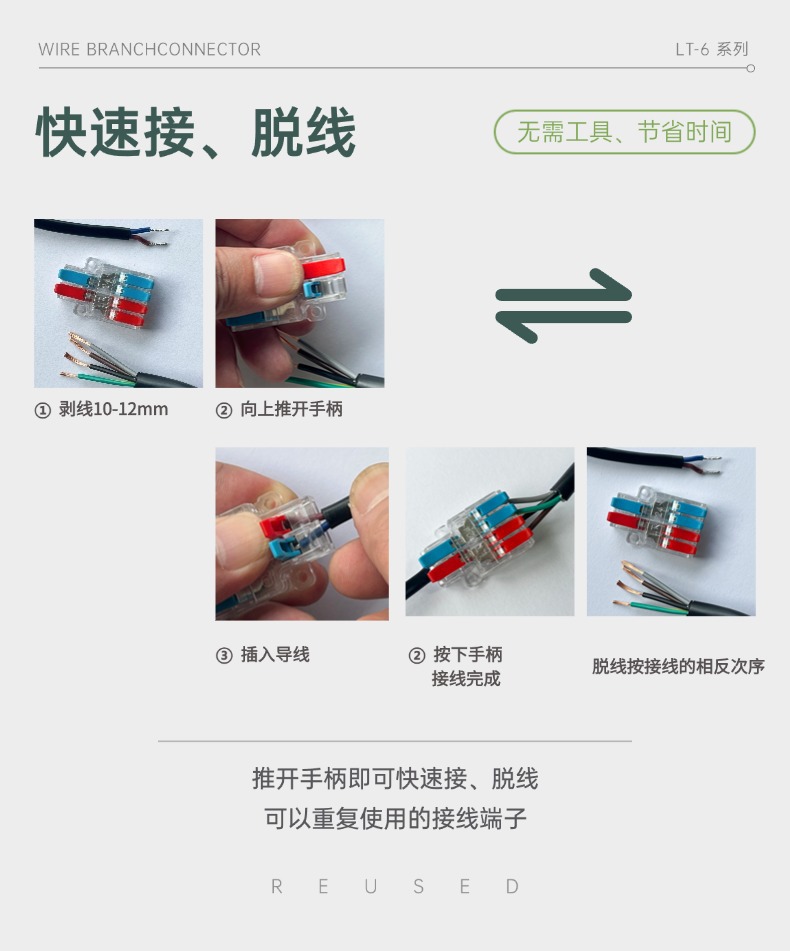 WIRE BRANCHCONNECTOR

LT-6 系列

快速接、脱线

无需工具、节省时间

① 剥线10-12mm

② 向上推开手柄

③ 插入导线

② 按下手柄
接线完成

脱线按接线的相反次序

推开手柄即可快速接、脱线
可以重复使用的接线端子

R E U S E D