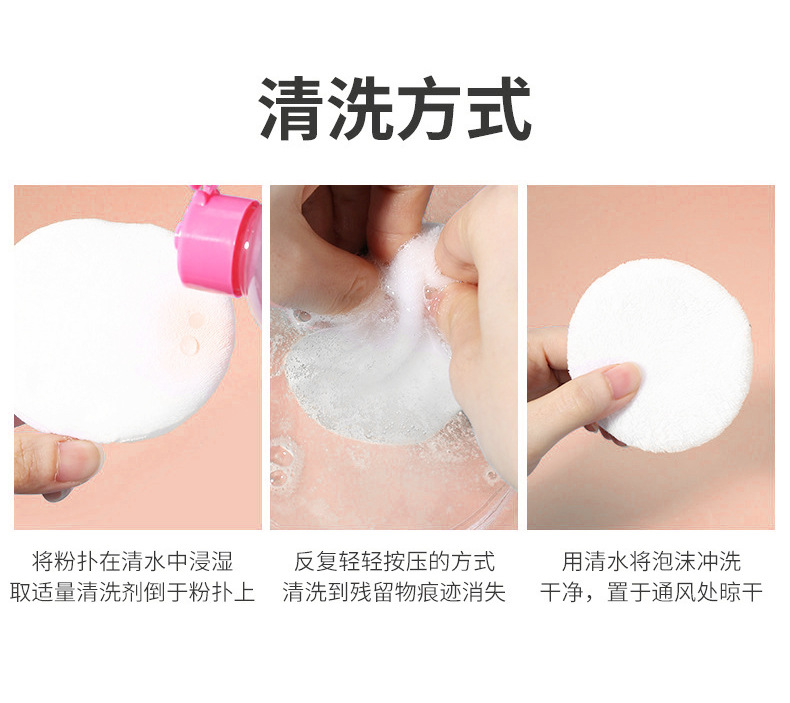 清洗方式

将粉扑在清水中浸湿
取适量清洗剂倒于粉扑上

反复轻轻按压的方式
清洗到残留物痕迹消失

用清水将泡沫冲洗
干净，置于通风处晾干