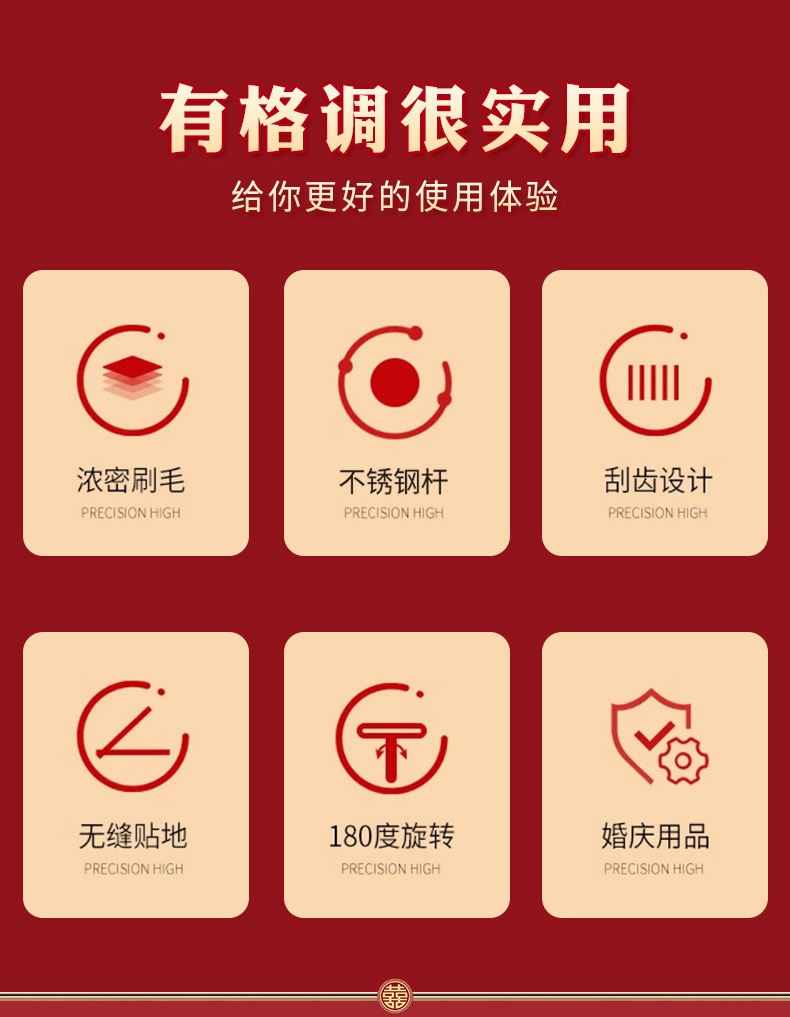 有格调很实用
给你更好的使用体验

浓密刷毛
PRECISION HIGH

不锈钢杆
PRECISION HIGH

刮齿设计
PRECISION HIGH

无缝贴地
PRECISION HIGH

180度旋转
PRECISION HIGH

婚庆用品
PRECISION HIGH