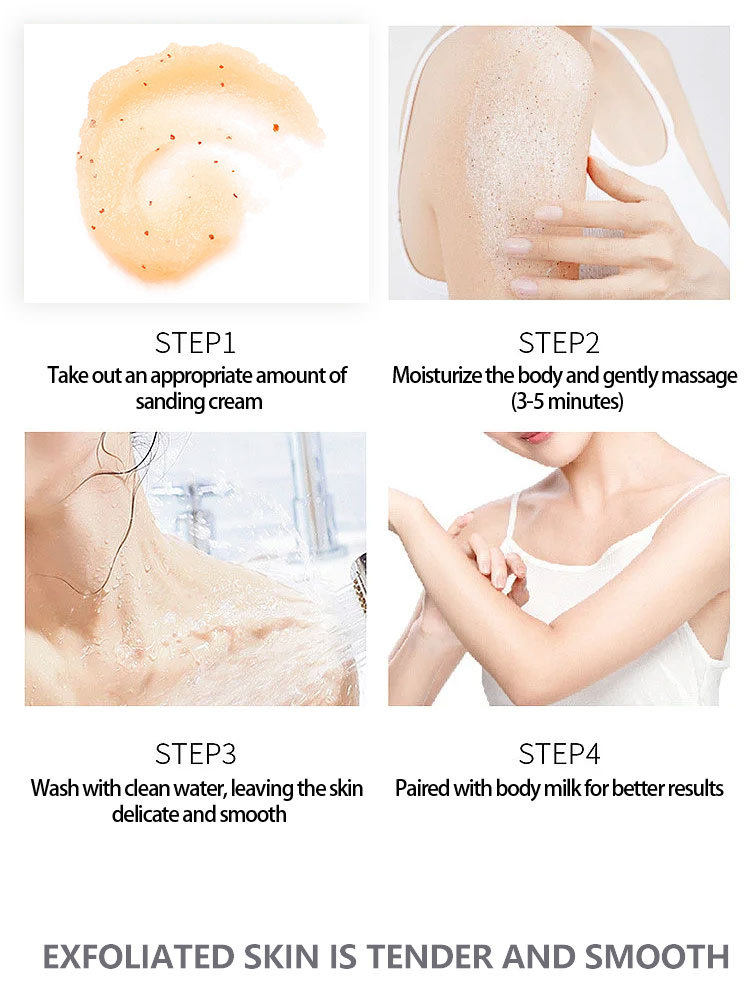 STEP1
Take out an appropriate amount of sanding cream

STEP2
Moisturize the body and gently massage (3-5 minutes)

STEP3
Wash with clean water, leaving the skin delicate and smooth

STEP4
Paired with body milk for better results

EXFOLIATED SKIN IS TENDER AND SMOOTH