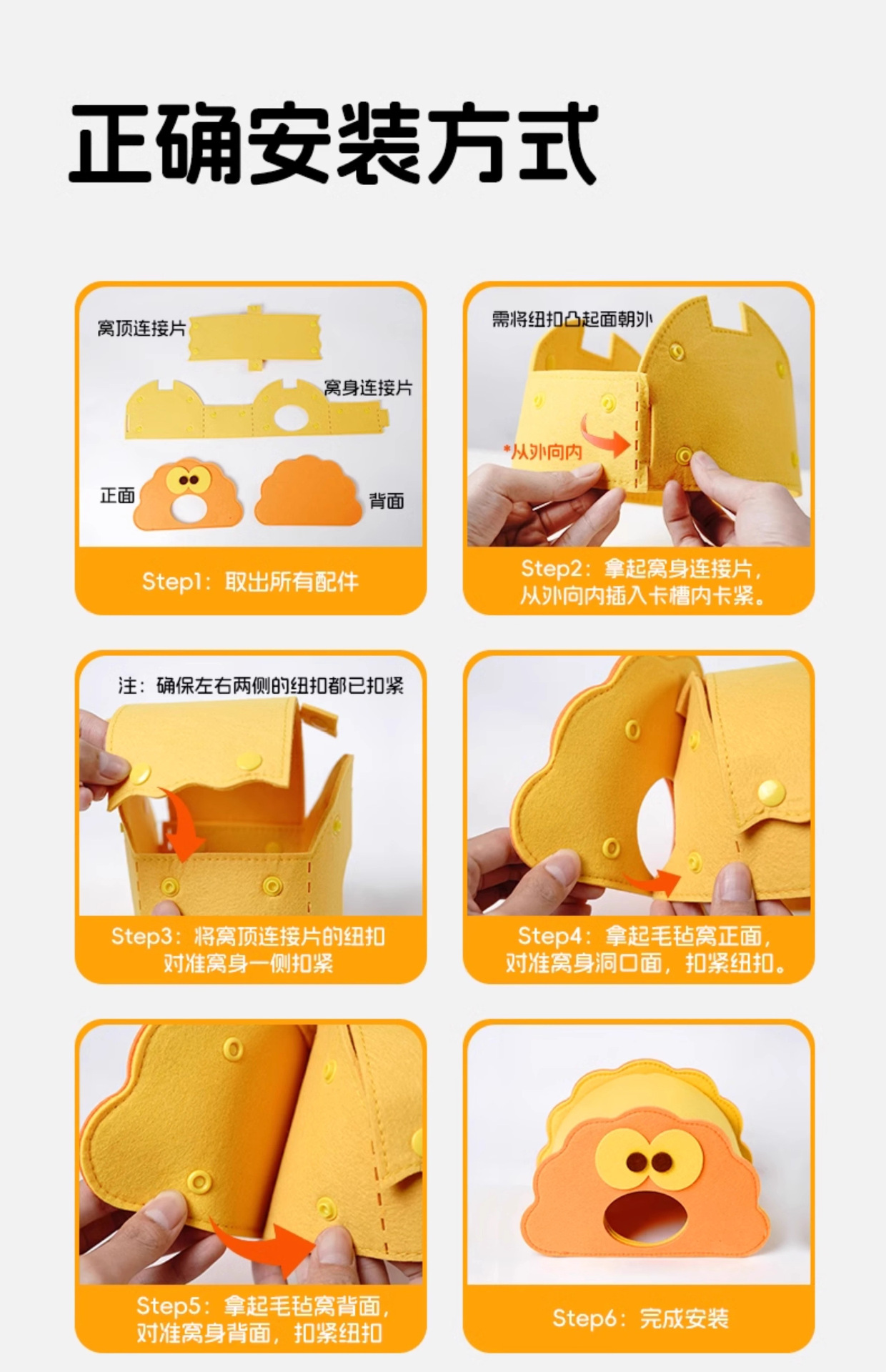 正确安装方式

窝顶连接片
窝身连接片
正面
背面
Step1：取出所有配件

需将纽扣凸起面朝外
*从外向内
Step2：拿起窝身连接片，从外向内插入卡槽内卡紧。

注：确保左右两侧的纽扣都已扣紧
Step3：将窝顶连接片的纽扣对准窝身一侧扣紧

Step4：拿起毛毡窝正面，对准窝身洞口面，扣紧纽扣。

Step5：拿起毛毡窝背面，对准窝身背面，扣紧纽扣

Step6：完成安装