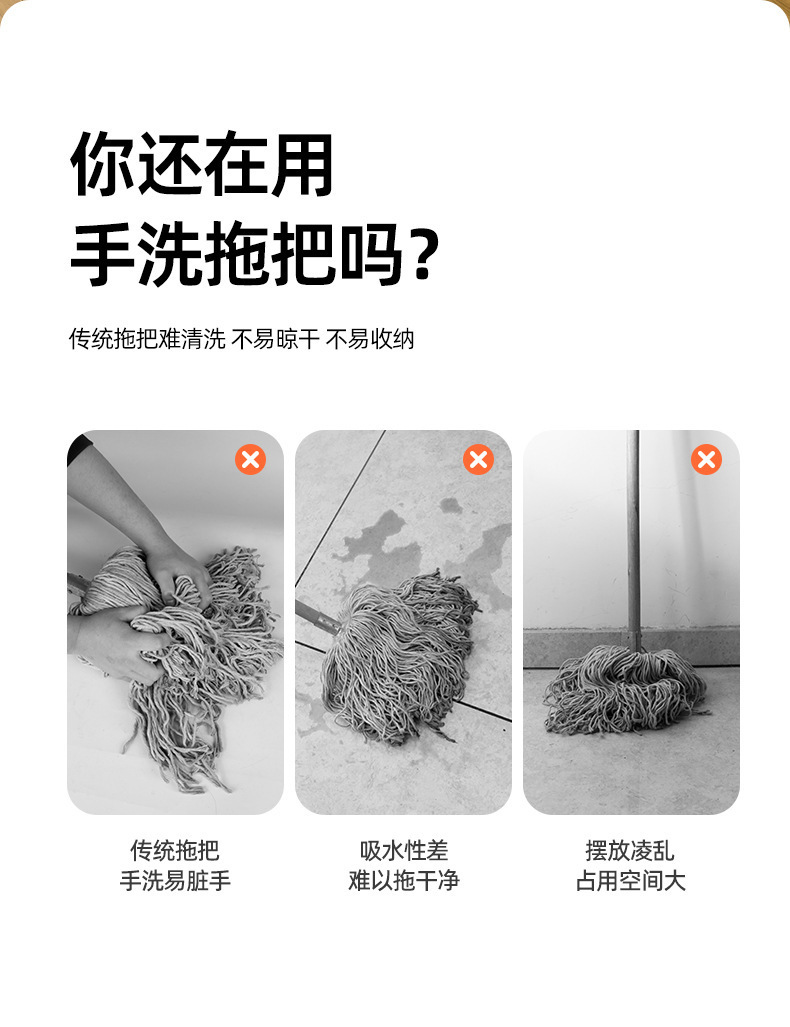 你还在用
手洗拖把吗?

传统拖把难清洗 不易晾干 不易收纳

传统拖把
手洗易脏手

吸水性差
难以拖干净

摆放凌乱
占用空间大