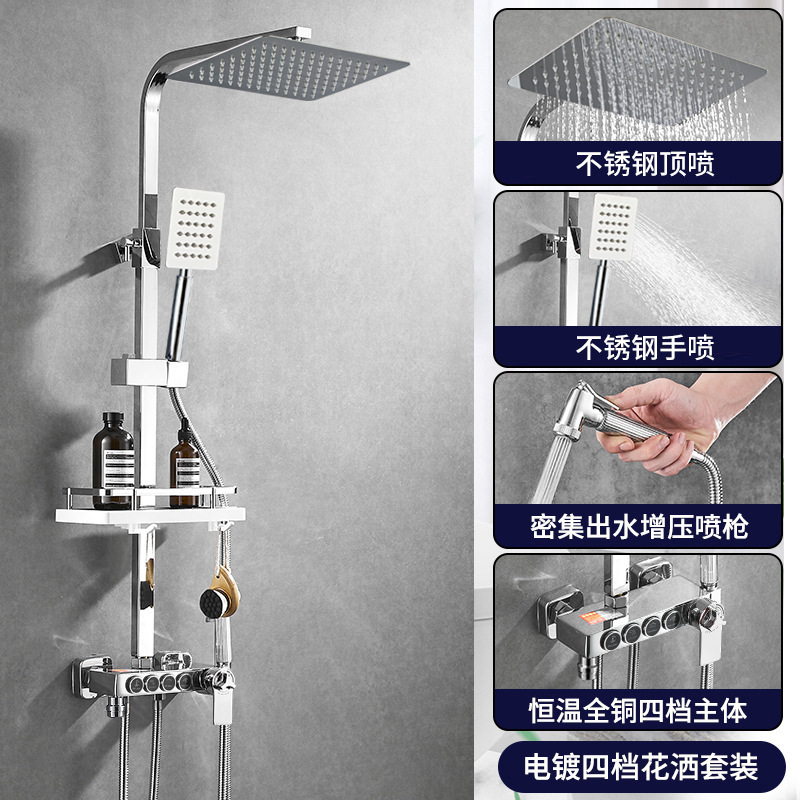 不锈钢顶喷

不锈钢手喷

密集出水增压喷枪

恒温全铜四档主体

电镀四档花洒套装