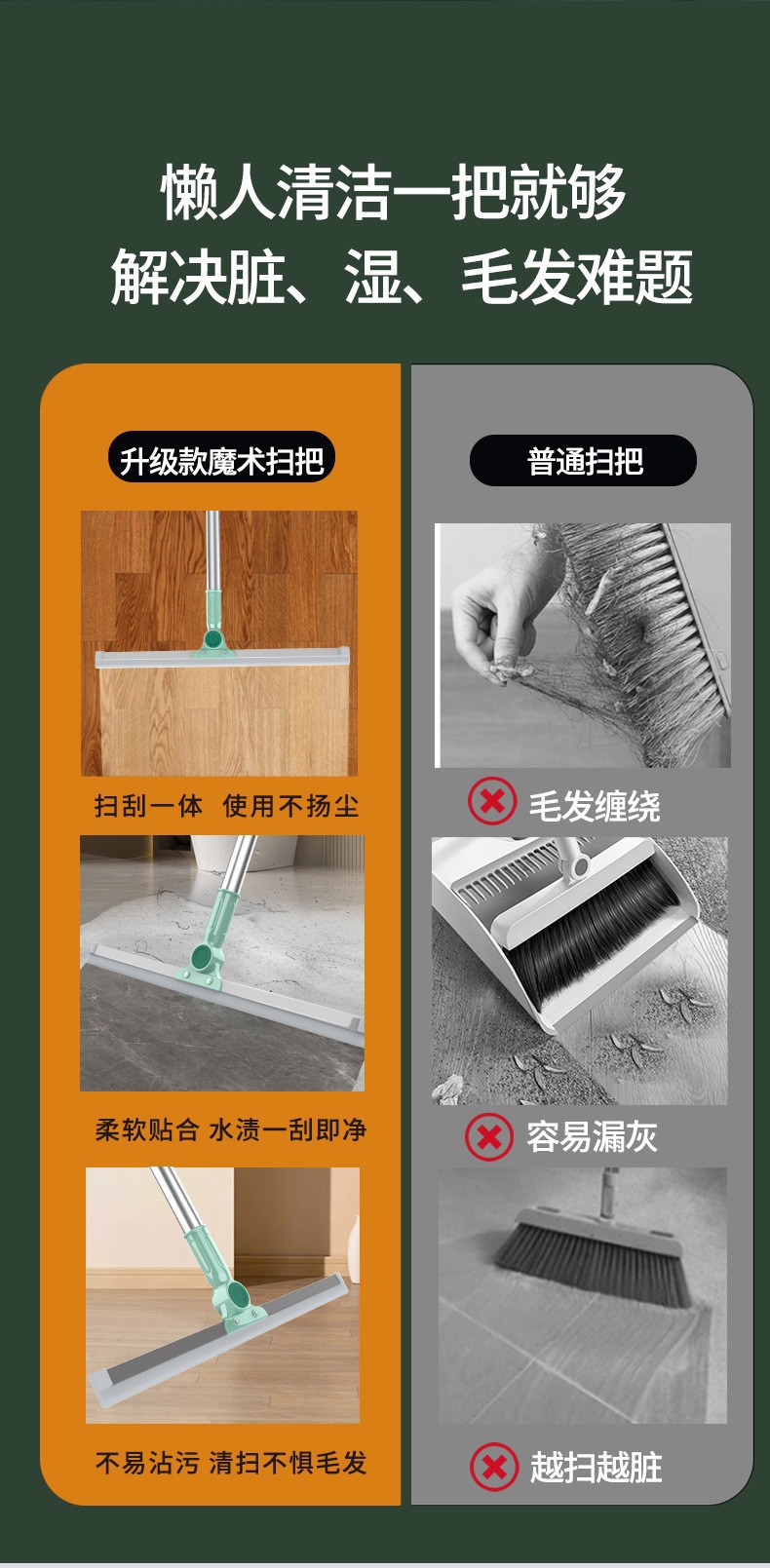 懒人清洁一把就够
解决脏、湿、毛发难题

升级款魔术扫把

扫刮一体 使用不扬尘

柔软贴合 水渍一刮即净

不易沾污 清扫不惧毛发

普通扫把

毛发缠绕

容易漏灰

越扫越脏