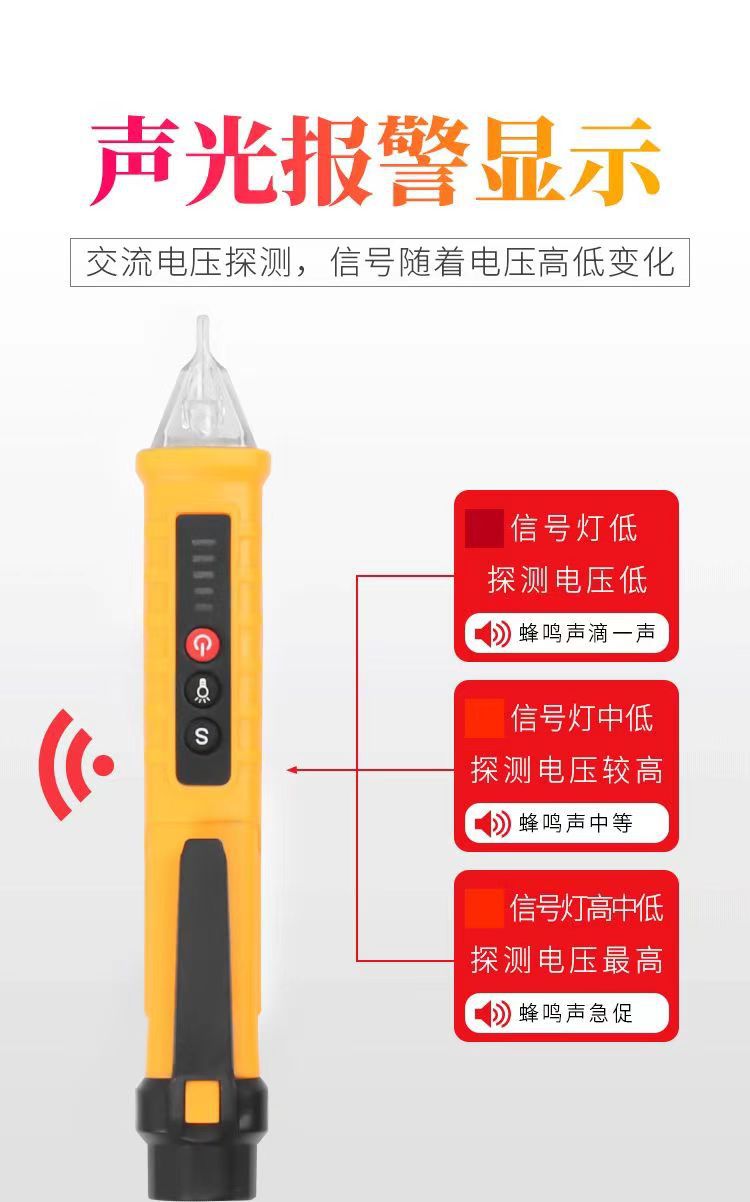 声光报警显示

交流电压探测，信号随着电压高低变化

S

信号灯低
探测电压低
蜂鸣声滴一声

信号灯中低
探测电压较高
蜂鸣声中等

信号灯高中低
探测电压最高
蜂鸣声急促