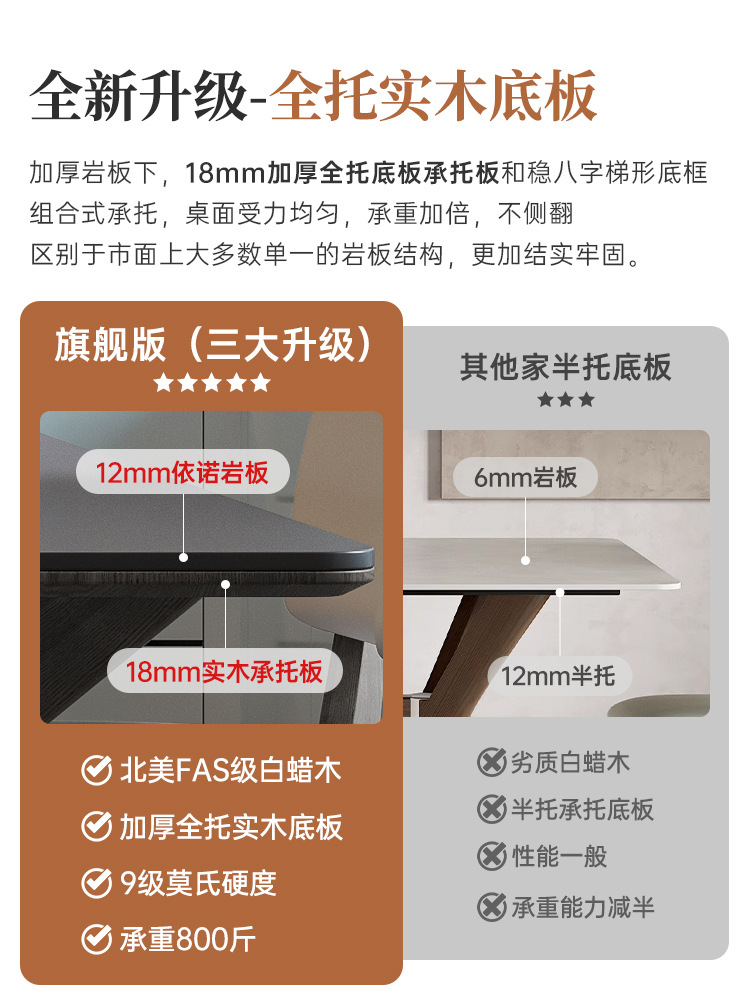 全新升级-全托实木底板

加厚岩板下，18mm加厚全托底板承托板和稳八字梯形底框组合式承托，桌面受力均匀，承重加倍，不侧翻
区别于市面上大多数单一的岩板结构，更加结实牢固。

旗舰版（三大升级）
★★★★★

12mm依诺岩板

18mm实木承托板

北美FAS级白蜡木
加厚全托实木底板
9级莫氏硬度
承重800斤

其他家半托底板
★★★

6mm岩板

12mm半托

劣质白蜡木
半托承托底板
性能一般
承重能力减半