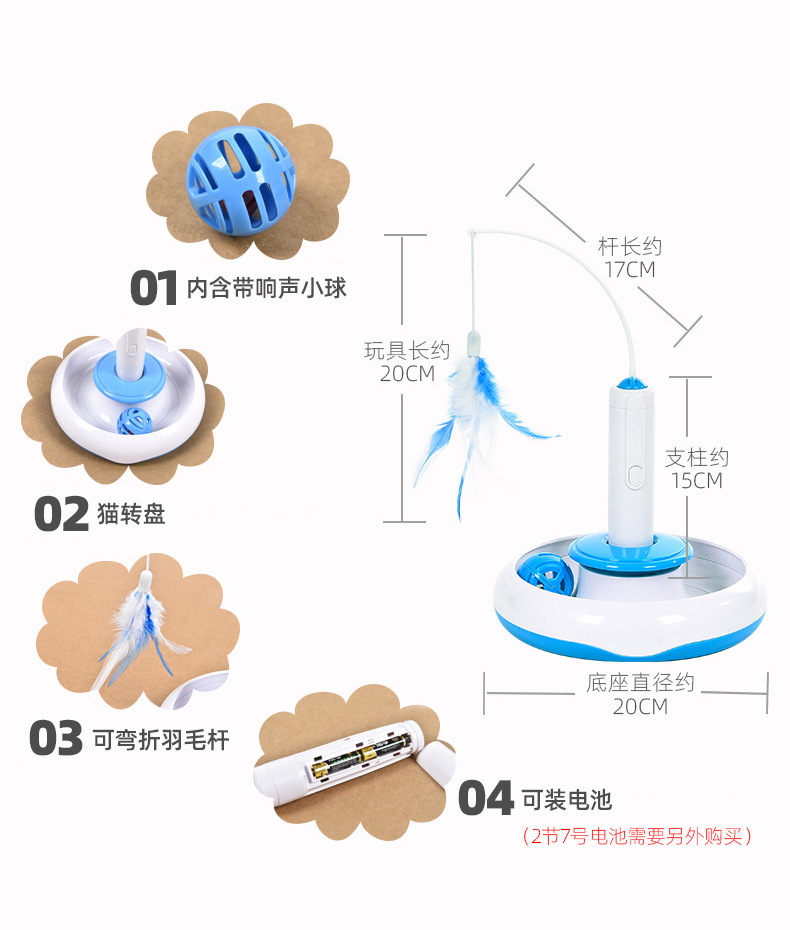 01 内含带响声小球

02 猫转盘

03 可弯折羽毛杆

04 可装电池

（2节7号电池需要另外购买）

杆长约
17CM

玩具长约
20CM

支柱约
15CM

底座直径约
20CM