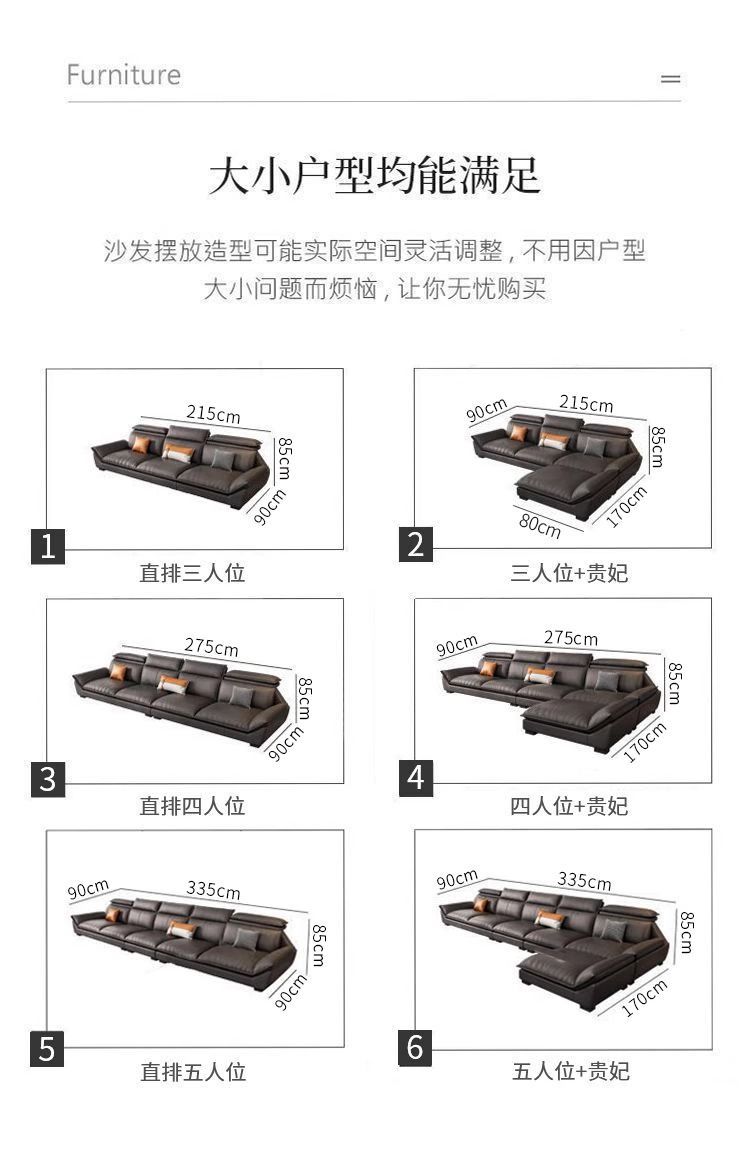 Furniture

大小户型均能满足

沙发摆放造型可能实际空间灵活调整，不用因户型大小问题而烦恼，让你无忧购买

215cm
85cm
90cm
1
直排三人位

90cm
215cm
85cm
170cm
80cm
2
三人位+贵妃

275cm
85cm
90cm
3
直排四人位

90cm
275cm
85cm
170cm
4
四人位+贵妃

90cm
335cm
85cm
90cm
5
直排五人位

90cm
335cm
85cm
170cm
6
五人位+贵妃