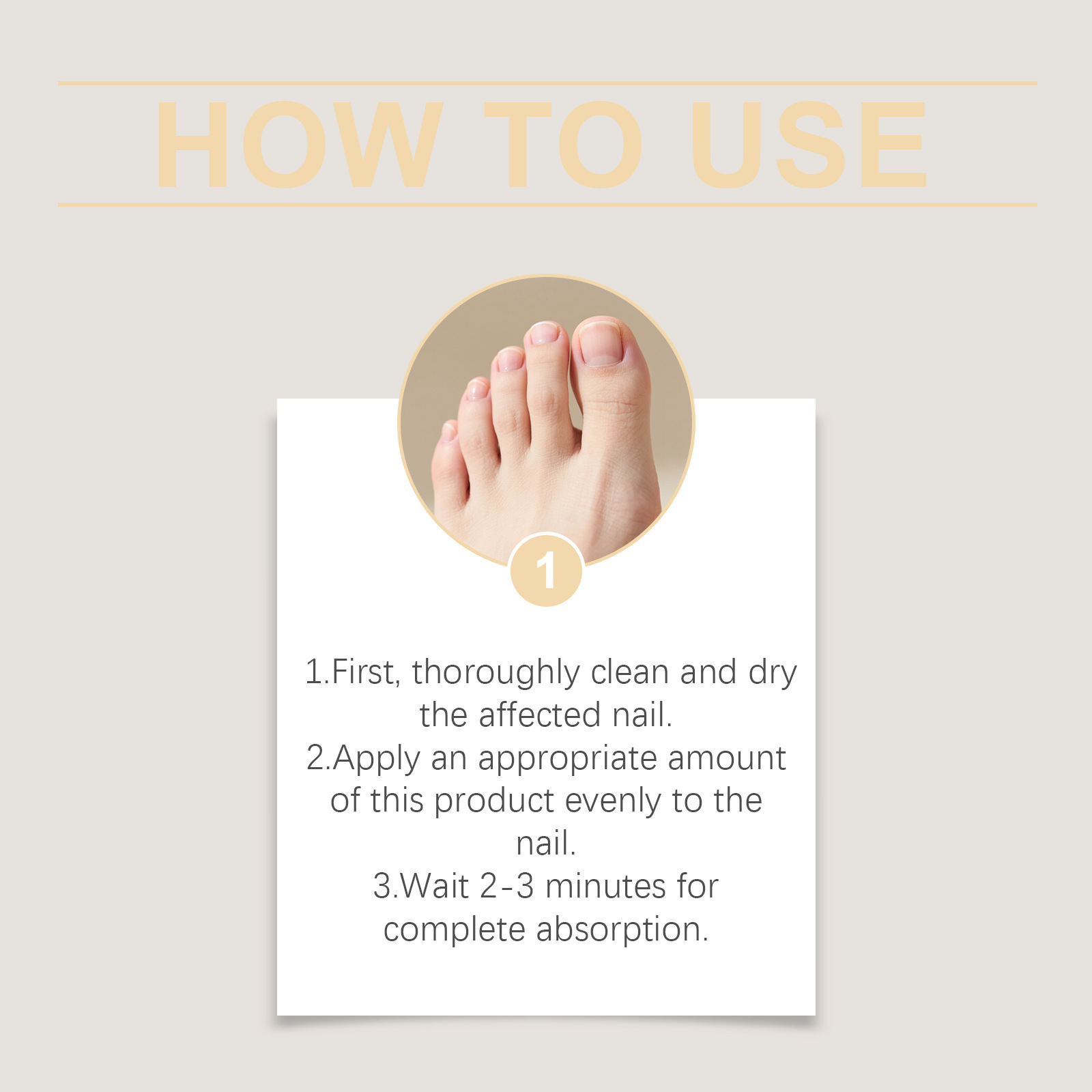 HOW TO USE

1

1.First, thoroughly clean and dry the affected nail.
2.Apply an appropriate amount of this product evenly to the nail.
3.Wait 2-3 minutes for complete absorption.