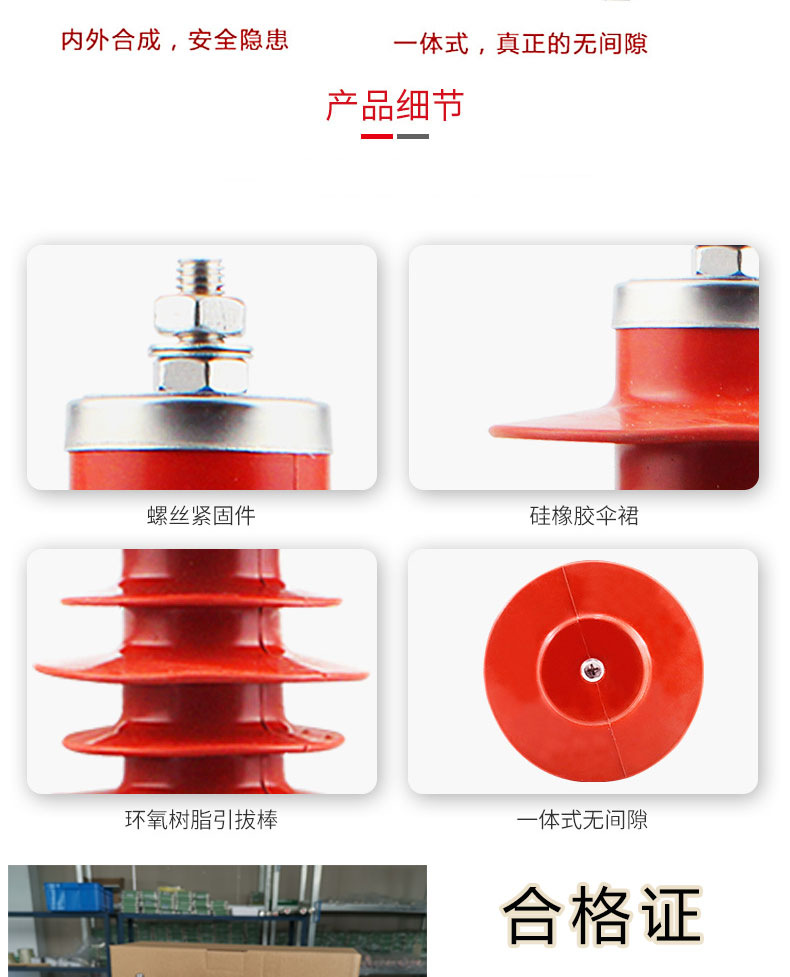 内外合成，安全隐患

一体式，真正的无间隙

产品细节

螺丝紧固件

硅橡胶伞裙

环氧树脂引拔棒

一体式无间隙

合格证