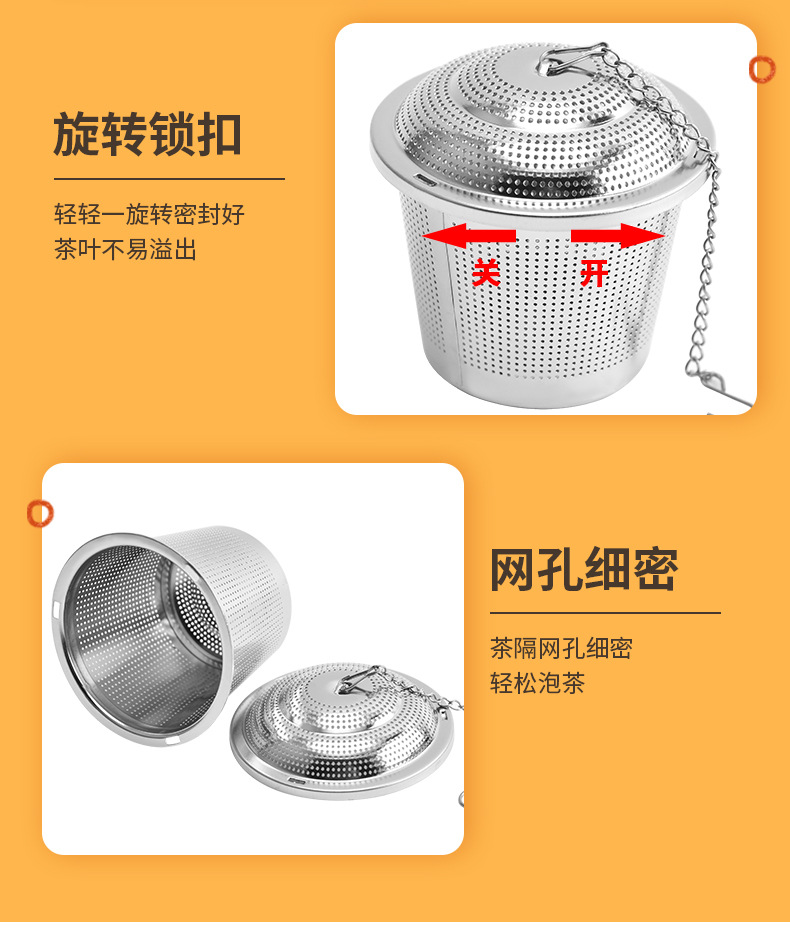 旋转锁扣

轻轻一旋转密封好
茶叶不易溢出

关 开

网孔细密

茶隔网孔细密
轻松泡茶