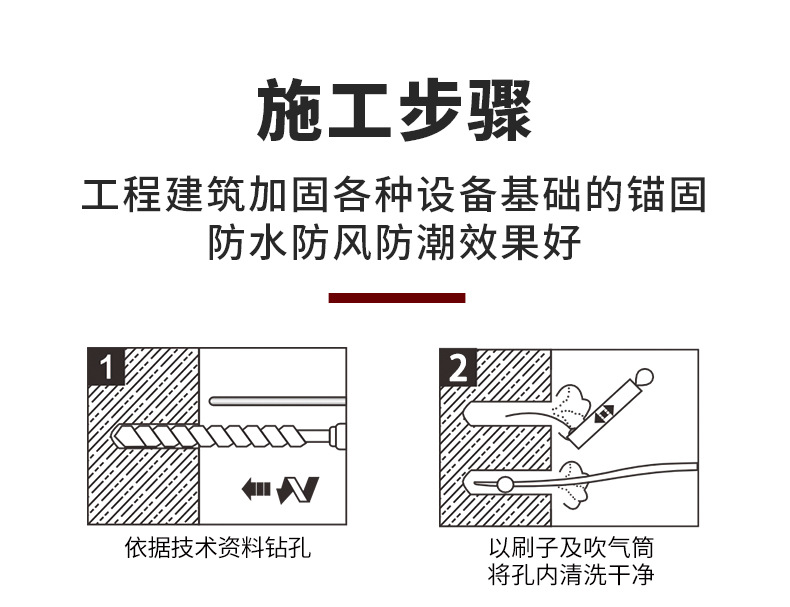 施工步骤

工程建筑加固各种设备基础的锚固
防水防风防潮效果好

1

依据技术资料钻孔

2

以刷子及吹气筒
将孔内清洗干净