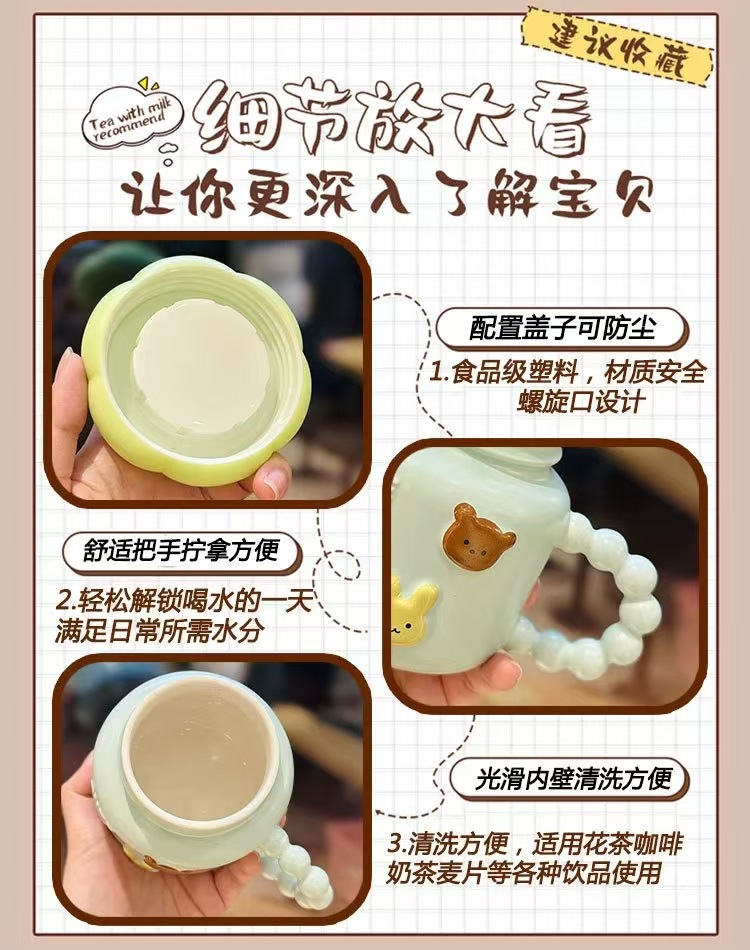 建议收藏

Tea with milk recommend

细节放大看
让你更深入了解宝贝

配置盖子可防尘

1.食品级塑料，材质安全
螺旋口设计

舒适把手拧拿方便

2.轻松解锁喝水的一天
满足日常所需水分

光滑内壁清洗方便

3.清洗方便，适用花茶咖啡
奶茶麦片等各种饮品使用