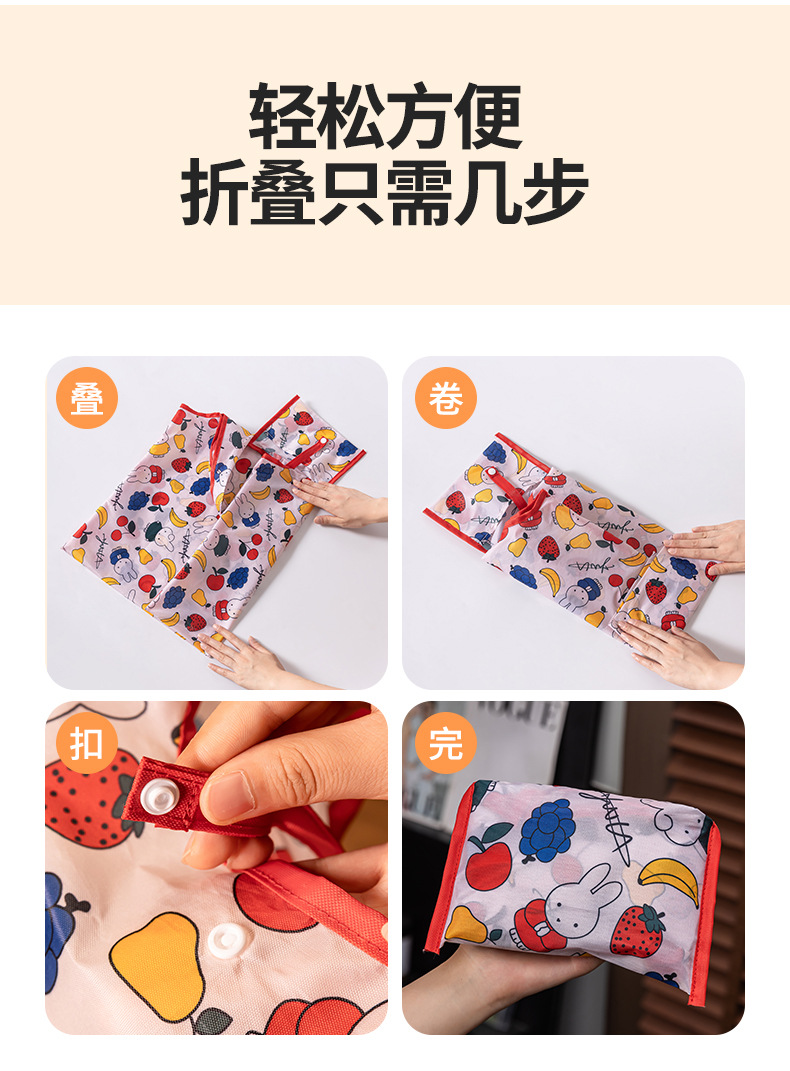 轻松方便
折叠只需几步

叠

卷

扣

完