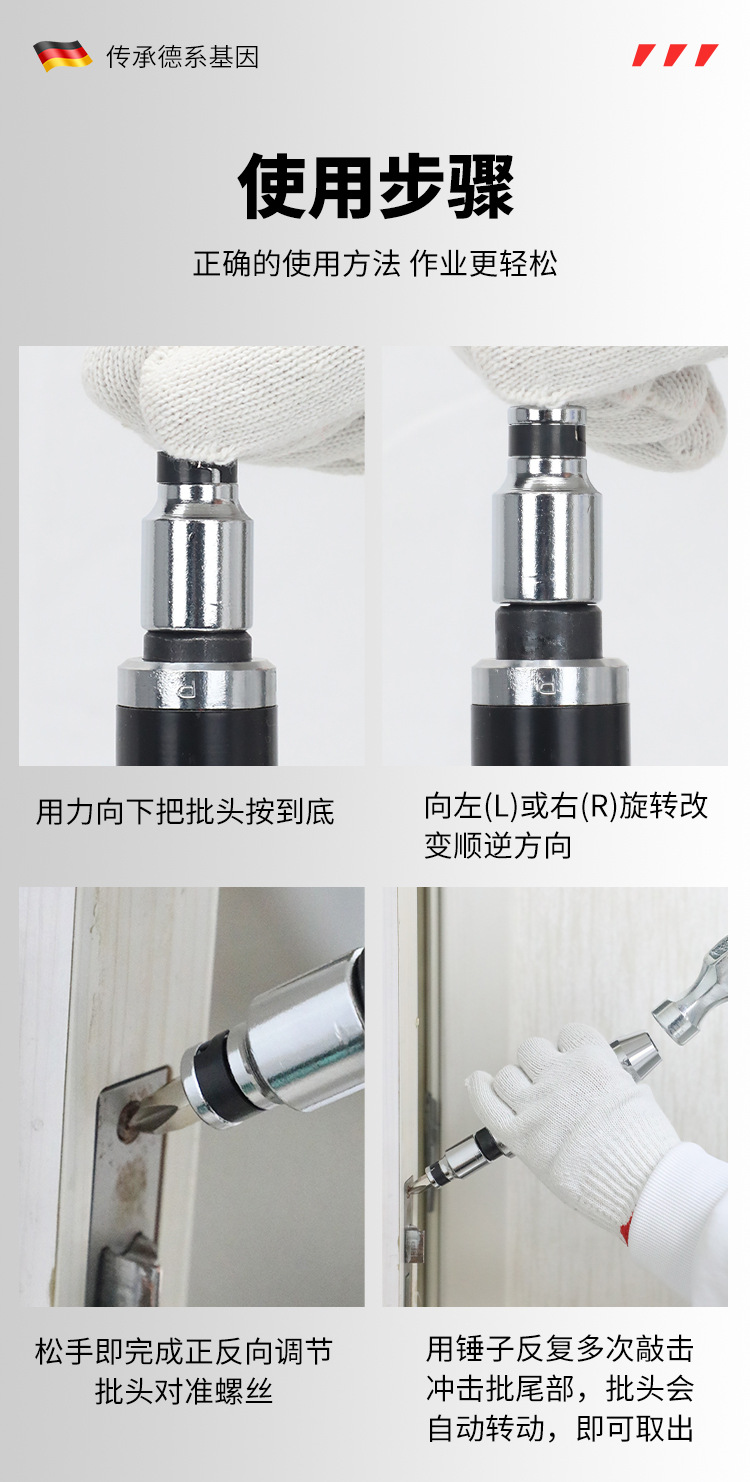 传承德系基因

使用步骤

正确的使用方法 作业更轻松

用力向下把批头按到底

向左(L)或右(R)旋转改变顺逆方向

松手即完成正反向调节
批头对准螺丝

用锤子反复多次敲击冲击批尾部，批头会自动转动，即可取出