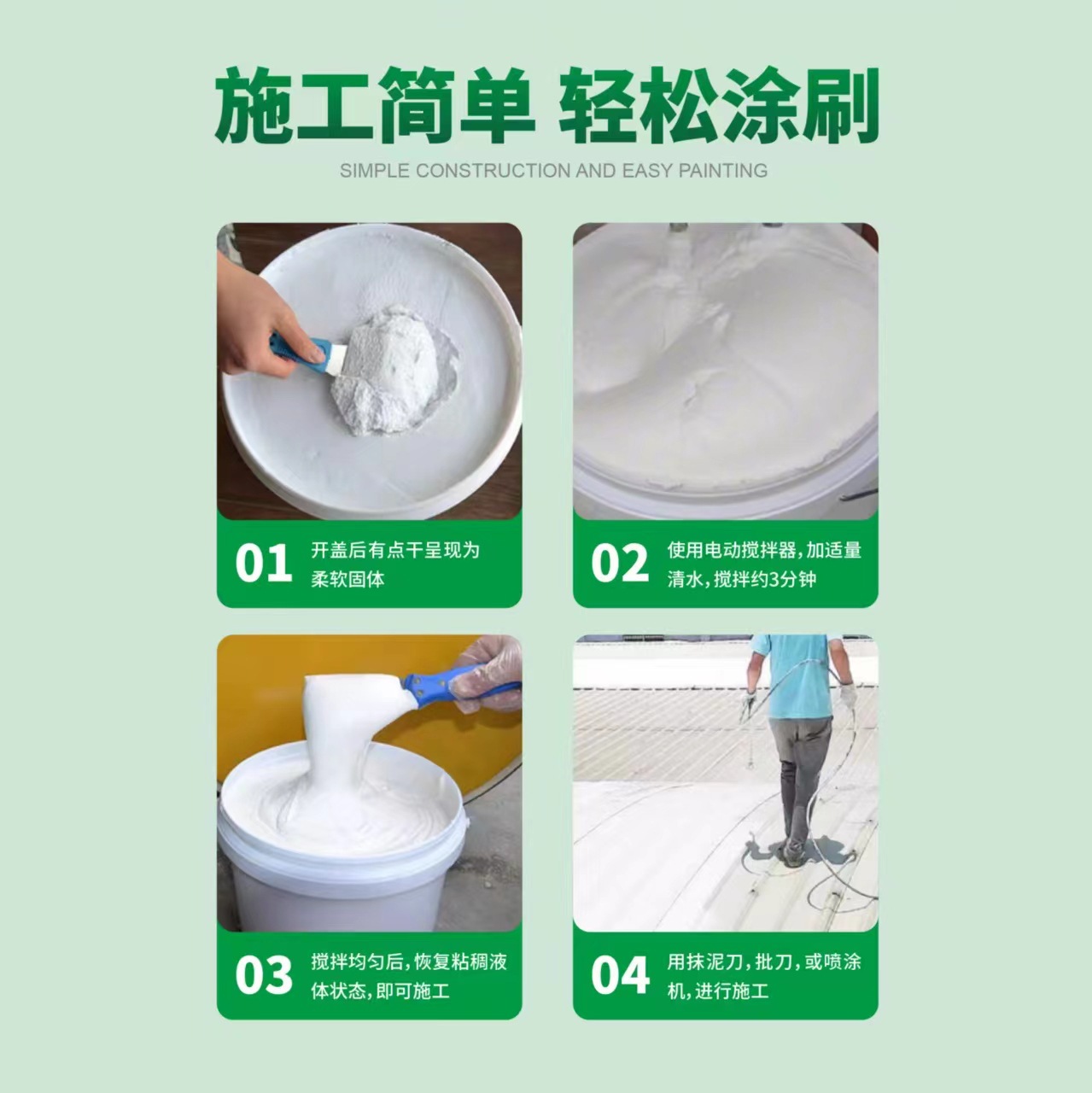 施工简单 轻松涂刷

SIMPLE CONSTRUCTION AND EASY PAINTING

01 开盖后有点干呈现为柔软固体

02 使用电动搅拌器，加适量清水，搅拌约3分钟

03 搅拌均匀后，恢复粘稠液体状态，即可施工

04 用抹泥刀，批刀，或喷涂机，进行施工