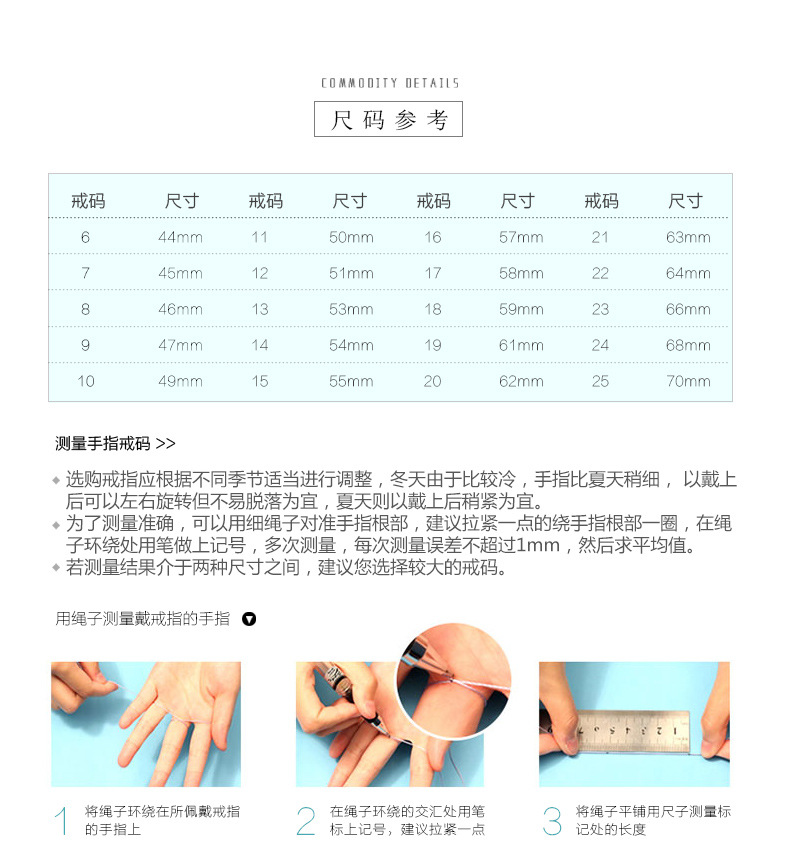 COMMODITY DETAILS

尺码参考

| 戒码 | 尺寸 | 戒码 | 尺寸 | 戒码 | 尺寸 | 戒码 | 尺寸 |
|---|---|---|---|---|---|---|---|
| 6 | 44mm | 11 | 50mm | 16 | 57mm | 21 | 63mm |
| 7 | 45mm | 12 | 51mm | 17 | 58mm | 22 | 64mm |
| 8 | 46mm | 13 | 53mm | 18 | 59mm | 23 | 66mm |
| 9 | 47mm | 14 | 54mm | 19 | 61mm | 24 | 68mm |
| 10 | 49mm | 15 | 55mm | 20 | 62mm | 25 | 70mm |

测量手指戒码 >>

◆ 选购戒指应根据不同季节适当进行调整，冬天由于比较冷，手指比夏天稍细， 以戴上后可以左右旋转但不易脱落为宜，夏天则以戴上后稍紧为宜。
◆ 为了测量准确，可以用细绳子对准手指根部，建议拉紧一点的绕手指根部一圈，在绳子环绕处用笔做上记号，多次测量，每次测量误差不超过1mm，然后求平均值。
◆ 若测量结果介于两种尺寸之间，建议您选择较大的戒码。

用绳子测量戴戒指的手指

1 将绳子环绕在所佩戴戒指的手指上

2 在绳子环绕的交汇处用笔标上记号，建议拉紧一点

3 将绳子平铺用尺子测量标记处的长度