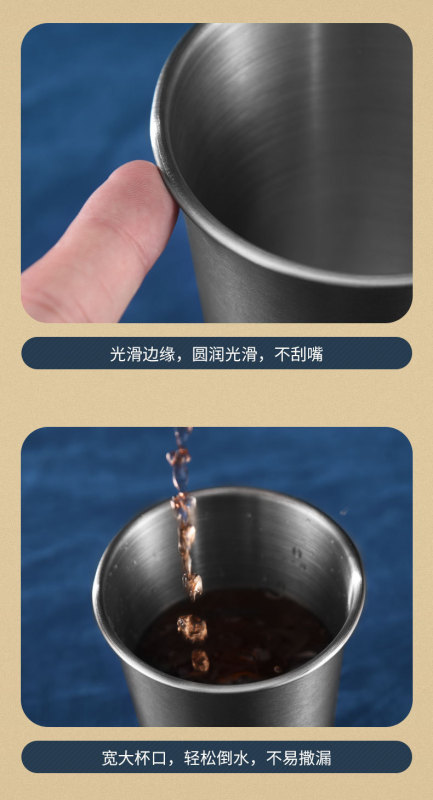 光滑边缘，圆润光滑，不刮嘴

宽大杯口，轻松倒水，不易撒漏