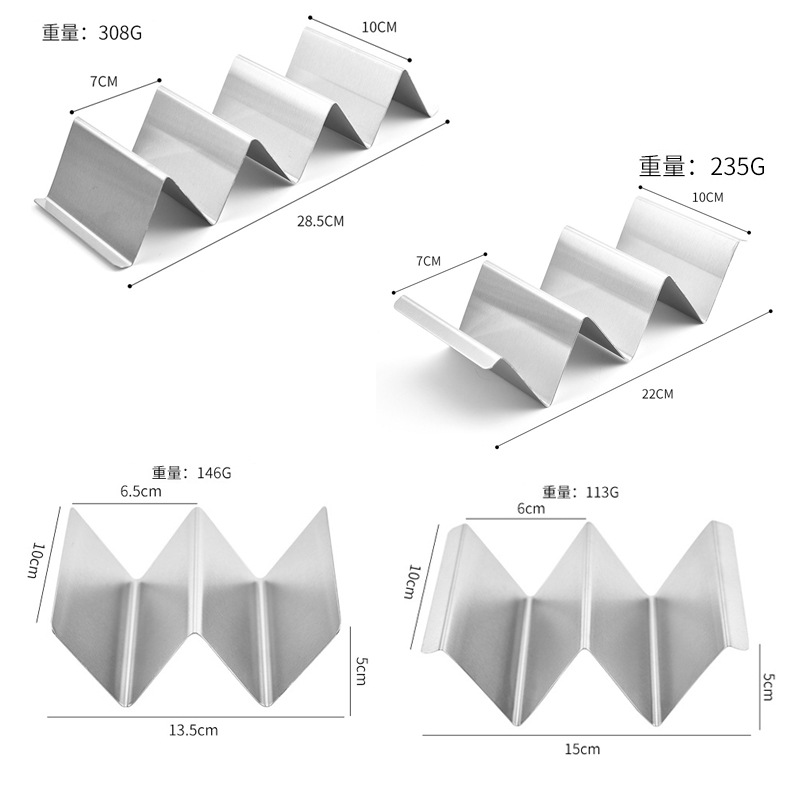 重量：308G

10CM

7CM

28.5CM

重量：235G

10CM

7CM

22CM

重量：146G

6.5cm

10cm

5cm

13.5cm

重量：113G

6cm

10cm

5cm

15cm