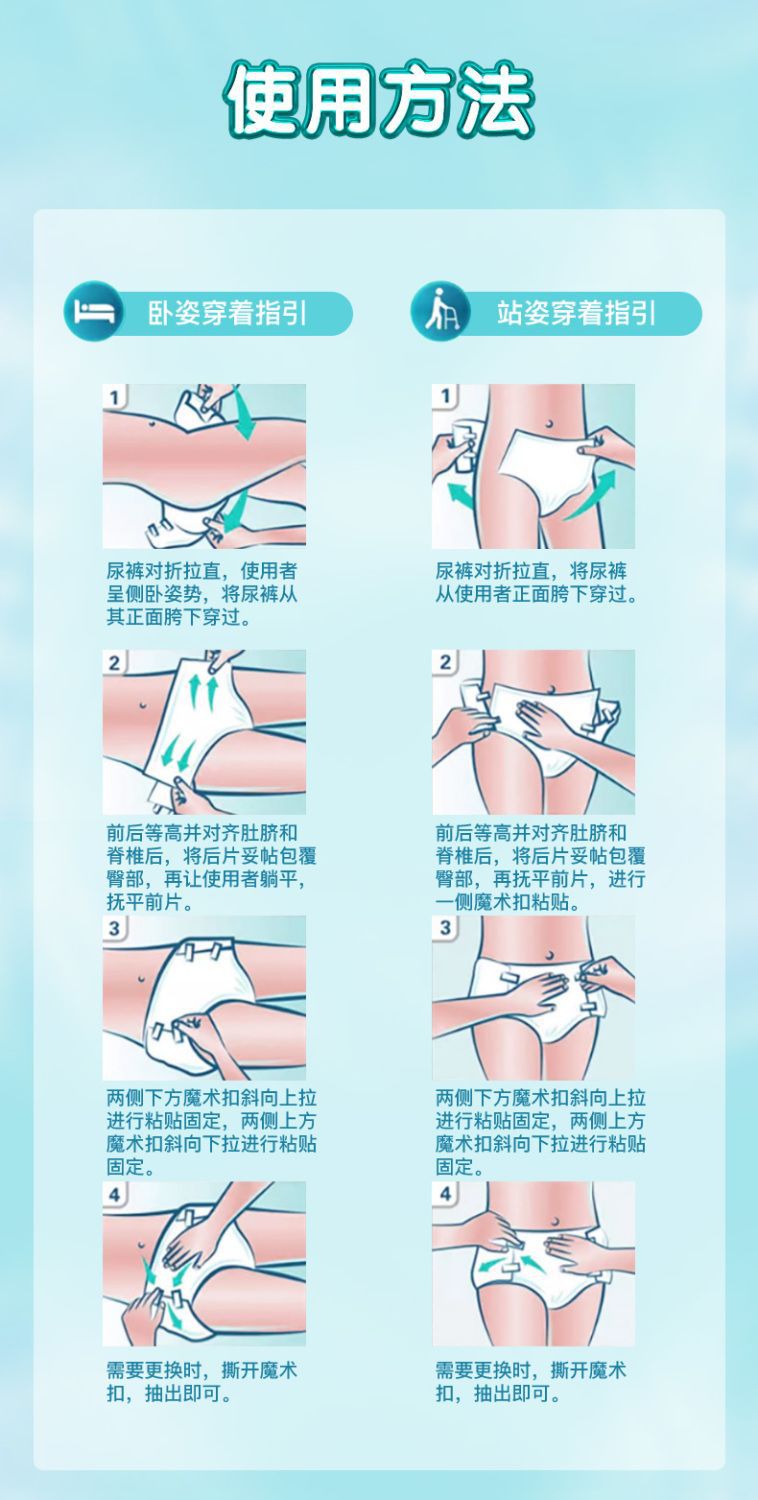 使用方法

卧姿穿着指引

1

尿裤对折拉直，使用者呈侧卧姿势，将尿裤从其正面胯下穿过。

2

前后等高并对齐肚脐和脊椎后，将后片妥帖包覆臀部，再让使用者躺平，抚平前片。

3

两侧下方魔术扣斜向上拉进行粘贴固定，两侧上方魔术扣斜向下拉进行粘贴固定。

4

需要更换时，撕开魔术扣，抽出即可。

站姿穿着指引

1

尿裤对折拉直，将尿裤从使用者正面胯下穿过。

2

前后等高并对齐肚脐和脊椎后，将后片妥帖包覆臀部，再抚平前片，进行一侧魔术扣粘贴。

3

两侧下方魔术扣斜向上拉进行粘贴固定，两侧上方魔术扣斜向下拉进行粘贴固定。

4

需要更换时，撕开魔术扣，抽出即可。