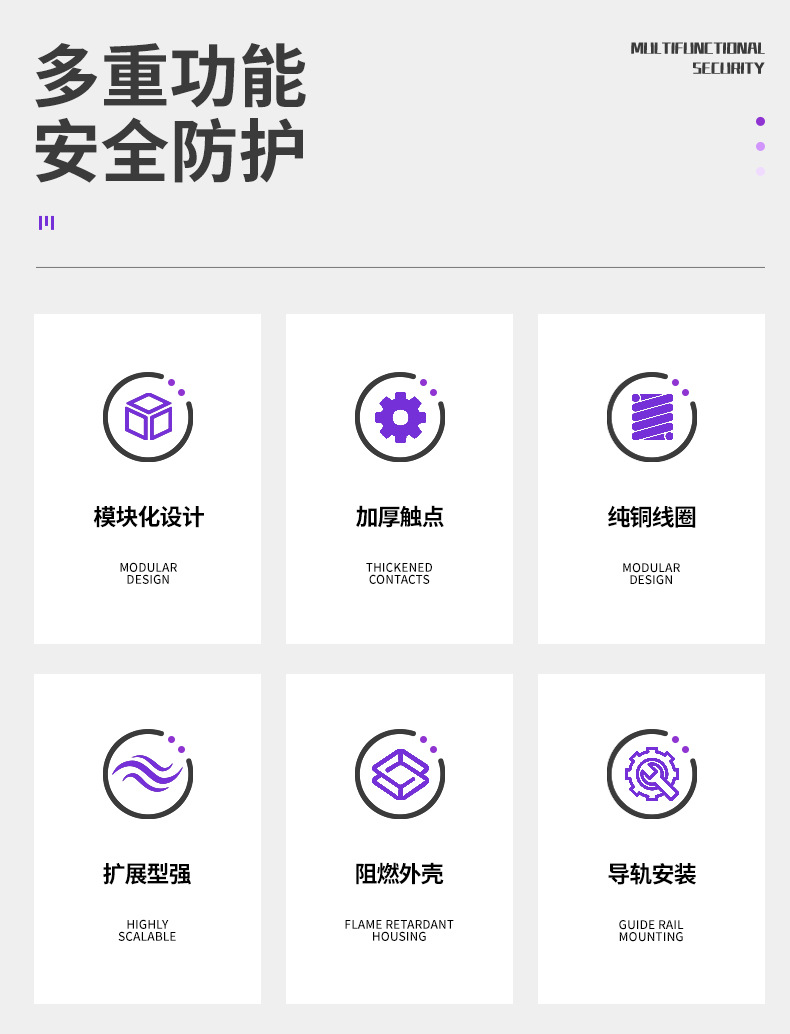 多重功能
安全防护

MULTIFUNCTIONAL
SECURITY

模块化设计

MODULAR
DESIGN

加厚触点

THICKENED
CONTACTS

纯铜线圈

MODULAR
DESIGN

扩展型强

HIGHLY
SCALABLE

阻燃外壳

FLAME RETARDANT
HOUSING

导轨安装

GUIDE RAIL
MOUNTING