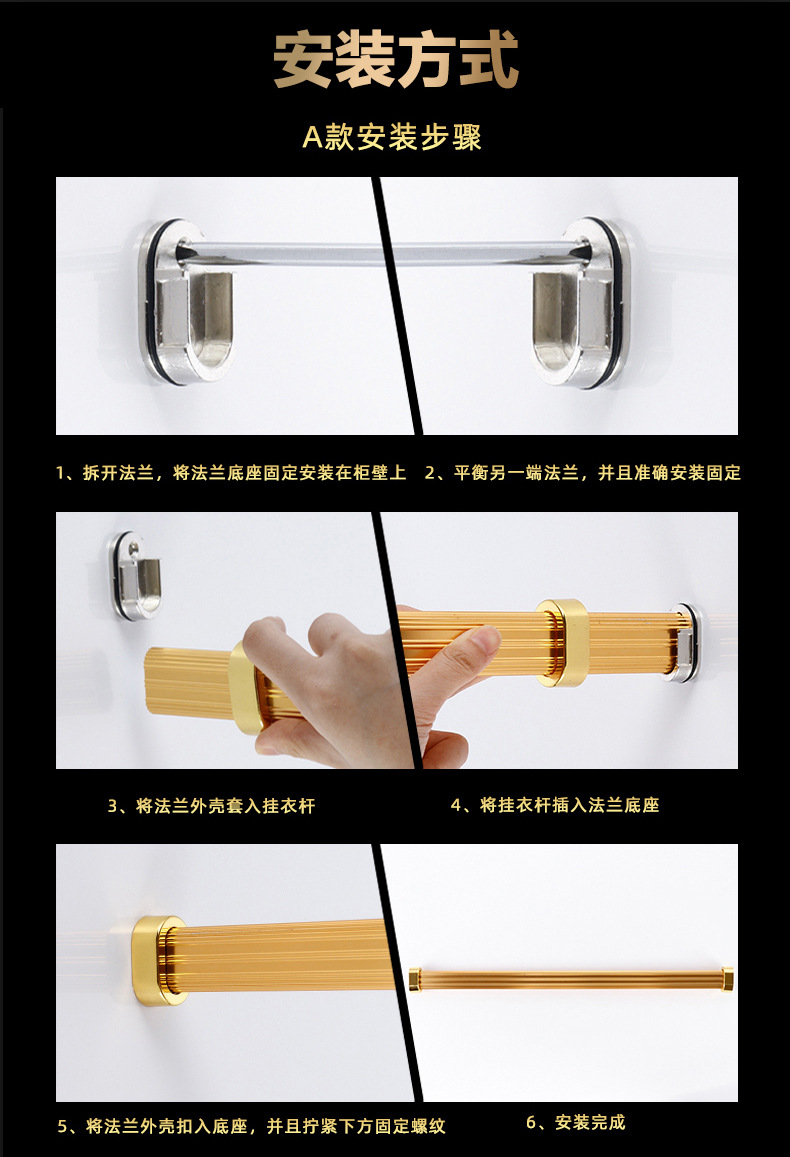 安装方式

A款安装步骤

1、拆开法兰，将法兰底座固定安装在柜壁上

2、平衡另一端法兰，并且准确安装固定

3、将法兰外壳套入挂衣杆

4、将挂衣杆插入法兰底座

5、将法兰外壳扣入底座，并且拧紧下方固定螺纹

6、安装完成