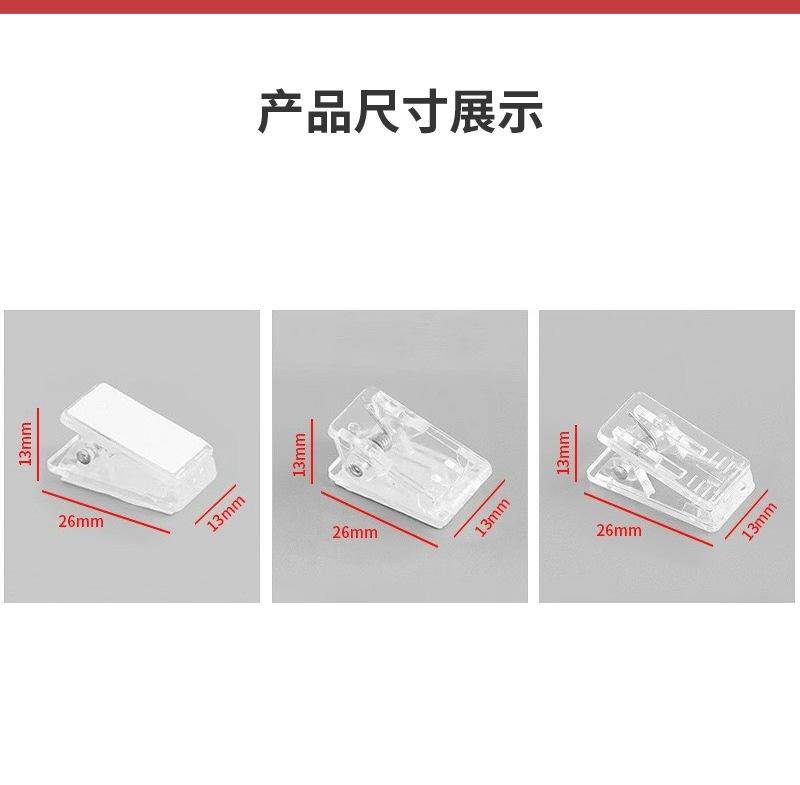 产品尺寸展示

13mm
26mm
13mm

13mm
26mm
13mm

13mm
26mm
13mm