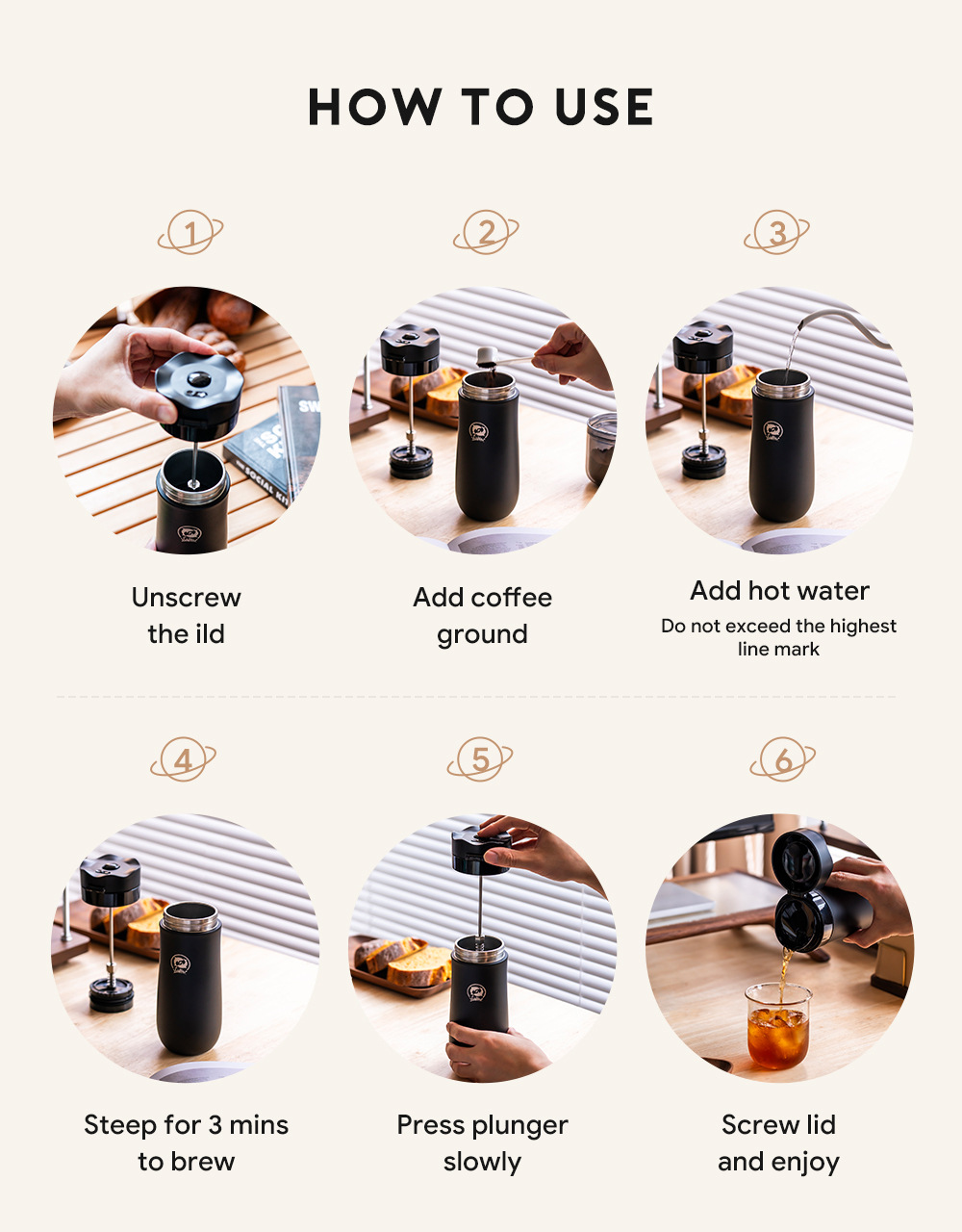 HOW TO USE

1

Unscrew the ild

2

Add coffee ground

3

Add hot water

Do not exceed the highest line mark

4

Steep for 3 mins to brew

5

Press plunger slowly

6

Screw lid and enjoy