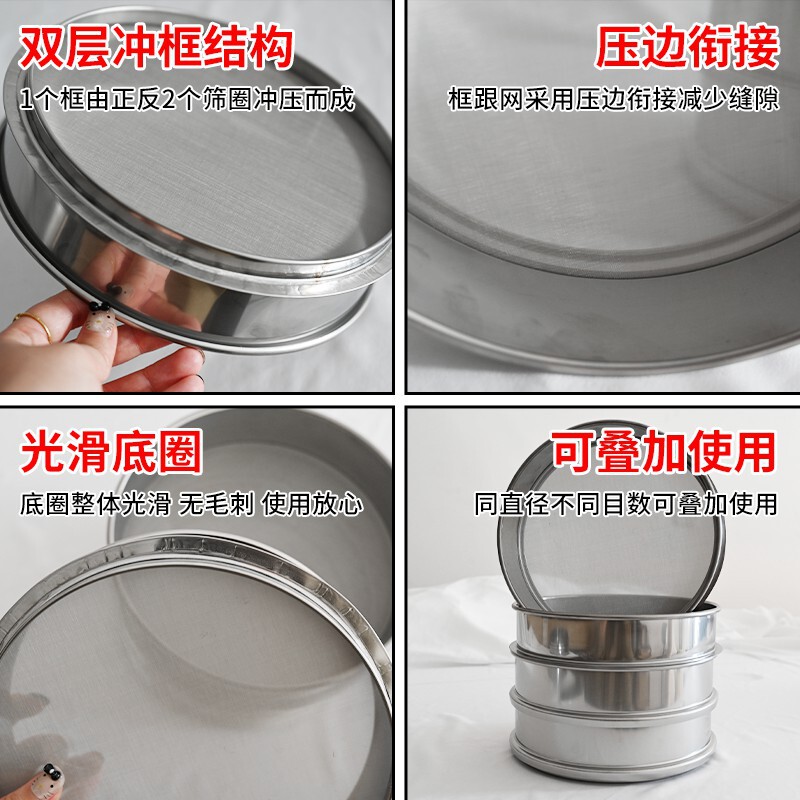 双层冲框结构
1个框由正反2个筛圈冲压而成

压边衔接
框跟网采用压边衔接减少缝隙

光滑底圈
底圈整体光滑 无毛刺 使用放心

可叠加使用
同直径不同目数可叠加使用