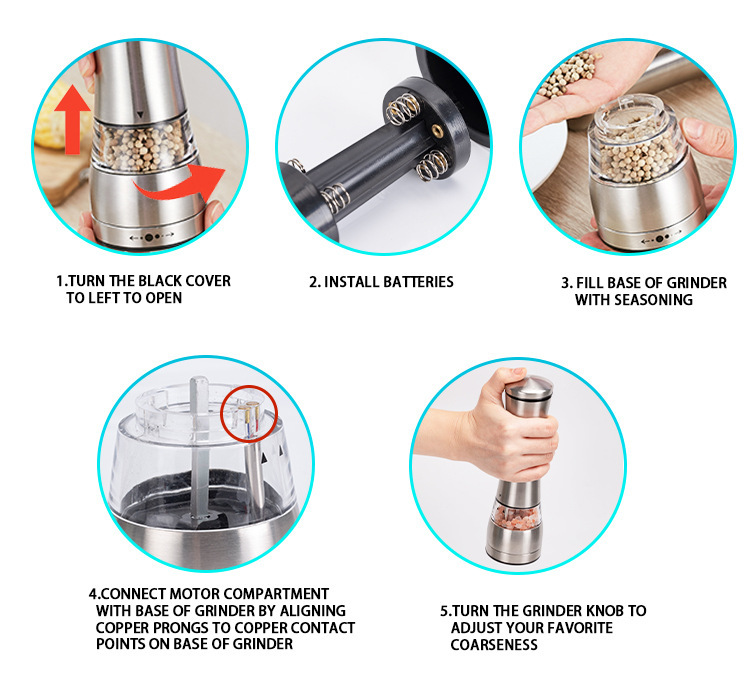 1.TURN THE BLACK COVER TO LEFT TO OPEN

2. INSTALL BATTERIES

3. FILL BASE OF GRINDER WITH SEASONING

4.CONNECT MOTOR COMPARTMENT WITH BASE OF GRINDER BY ALIGNING COPPER PRONGS TO COPPER CONTACT POINTS ON BASE OF GRINDER

5.TURN THE GRINDER KNOB TO ADJUST YOUR FAVORITE COARSENESS