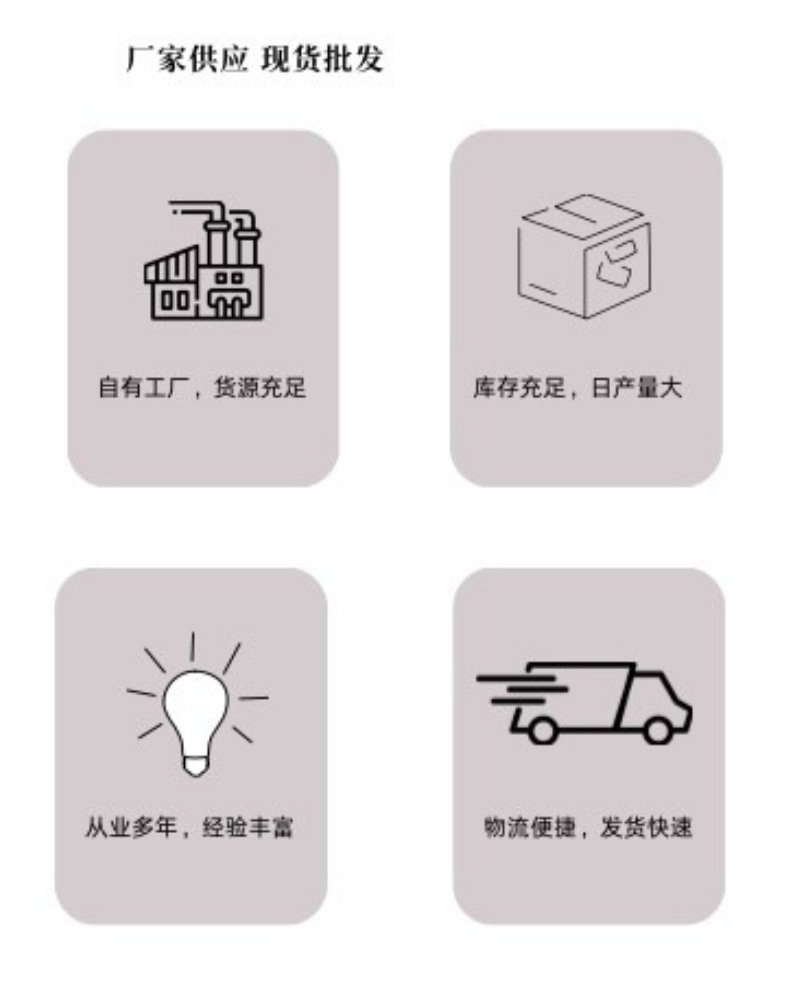 厂家供应 现货批发

自有工厂，货源充足

库存充足，日产量大

从业多年，经验丰富

物流便捷，发货快速