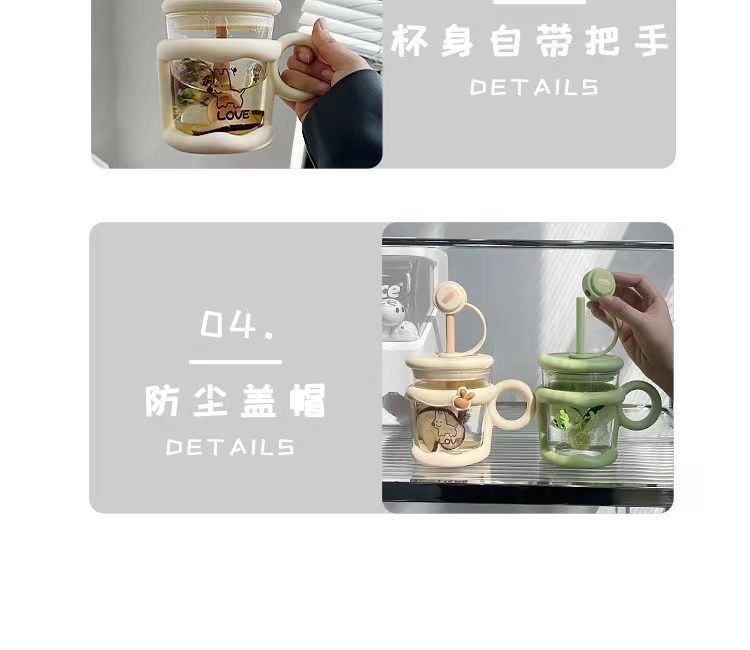 LOVE

杯身自带把手
DETAILS

04.
防尘盖帽
DETAILS

LOVE