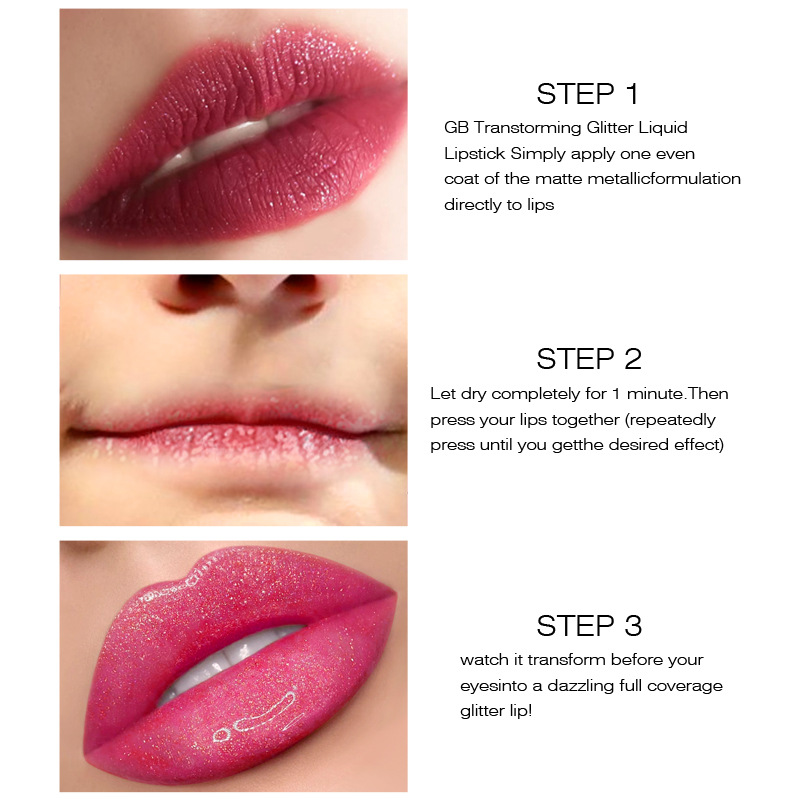 STEP 1

GB Transtorming Glitter Liquid Lipstick Simply apply one even coat of the matte metallicformulation directly to lips

STEP 2

Let dry completely for 1 minute.Then press your lips together (repeatedly press until you getthe desired effect)

STEP 3

watch it transform before your eyesinto a dazzling full coverage glitter lip!