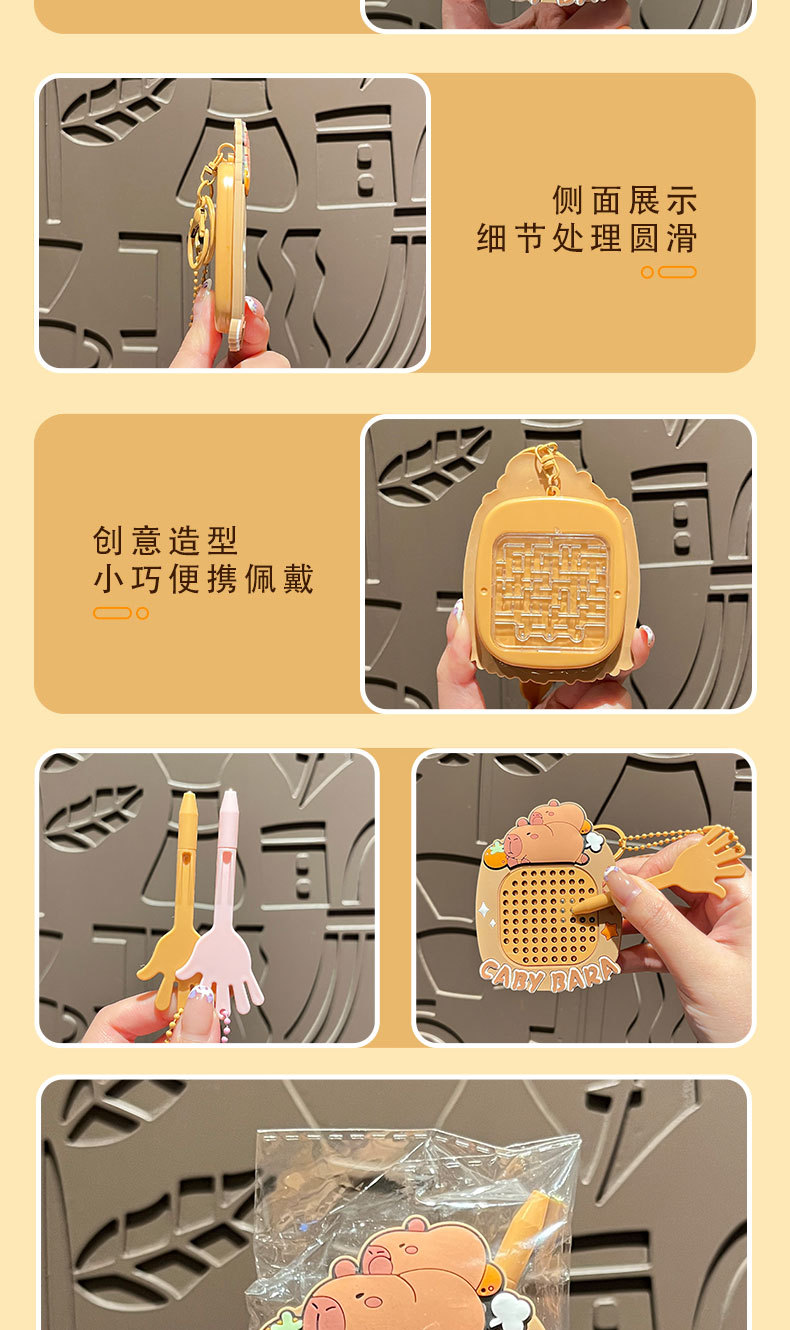 侧面展示
细节处理圆滑

创意造型
小巧便携佩戴

CABY BARA