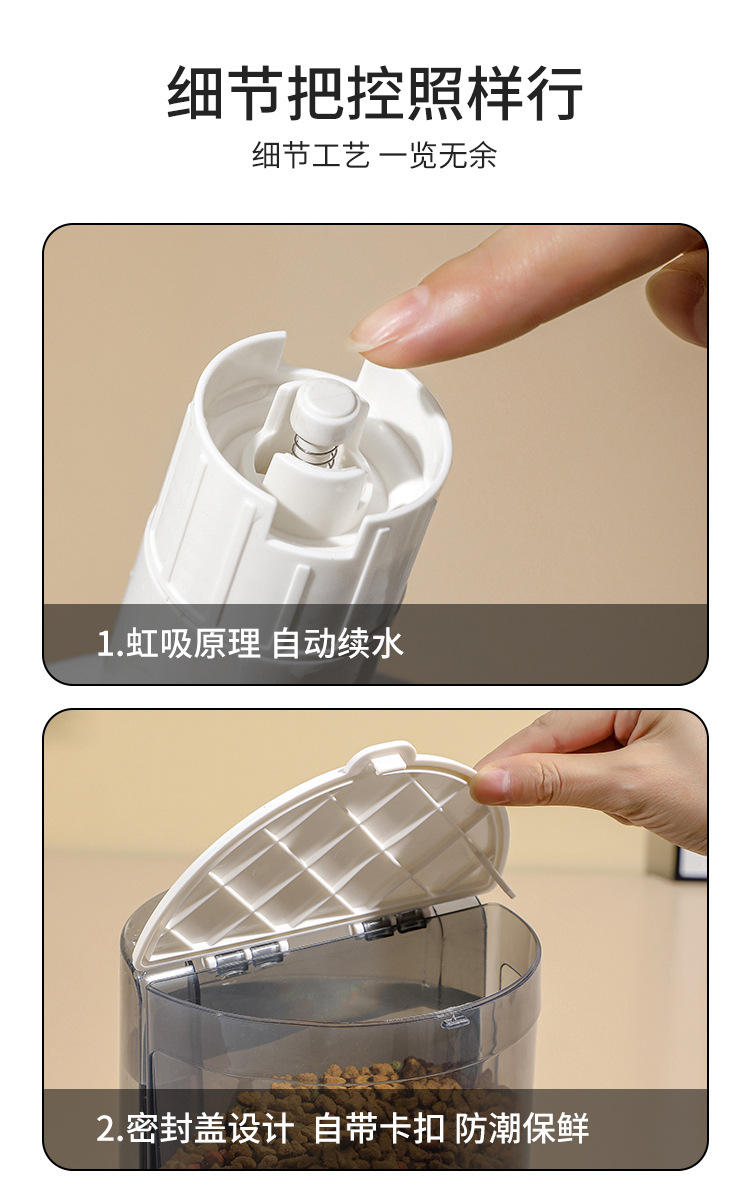 细节把控照样行

细节工艺 一览无余

1.虹吸原理 自动续水

2.密封盖设计 自带卡扣 防潮保鲜