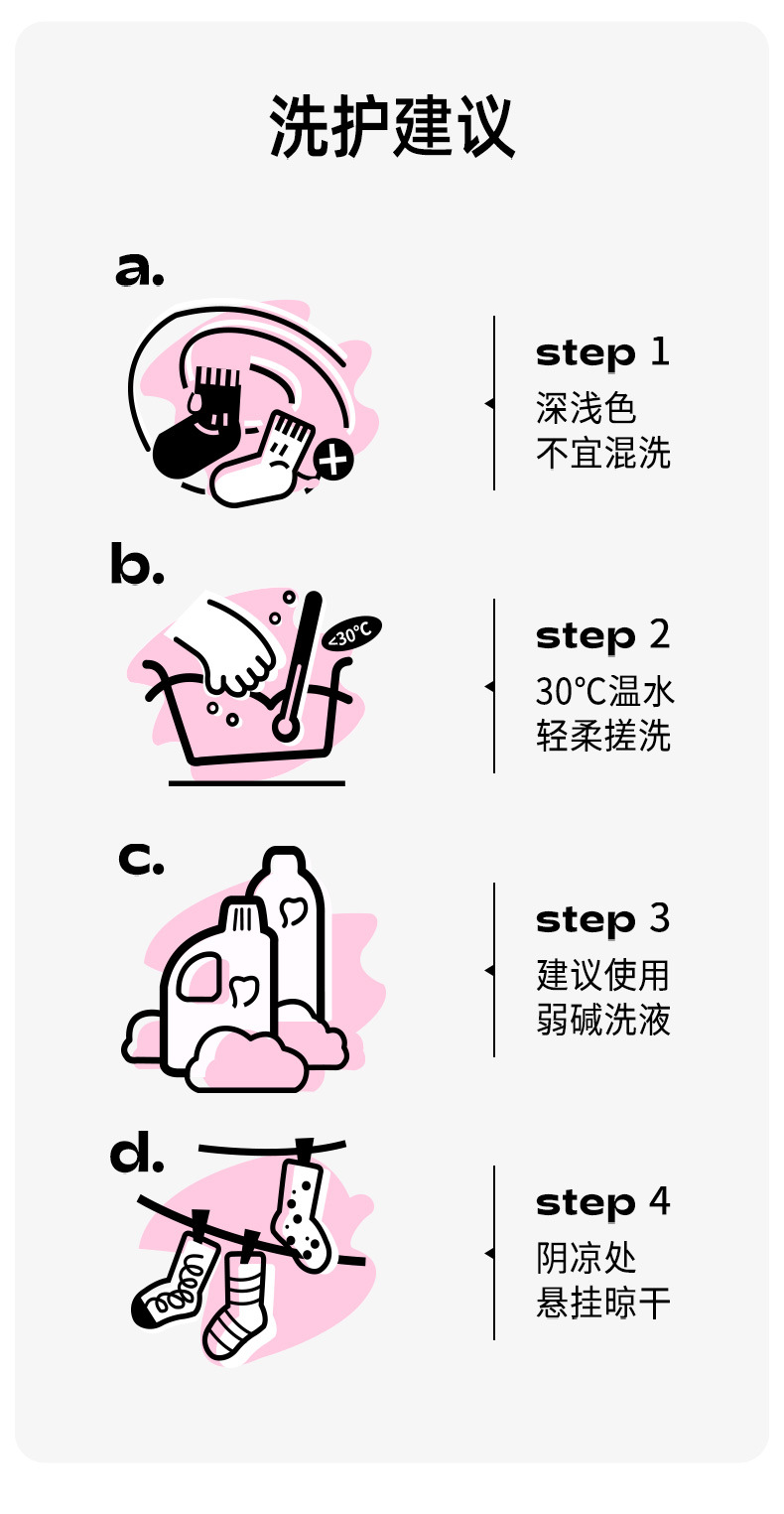 洗护建议

a.

step 1
深浅色
不宜混洗

b.

<30°C

step 2
30°C温水
轻柔搓洗

c.

step 3
建议使用
弱碱洗液

d.

step 4
阴凉处
悬挂晾干