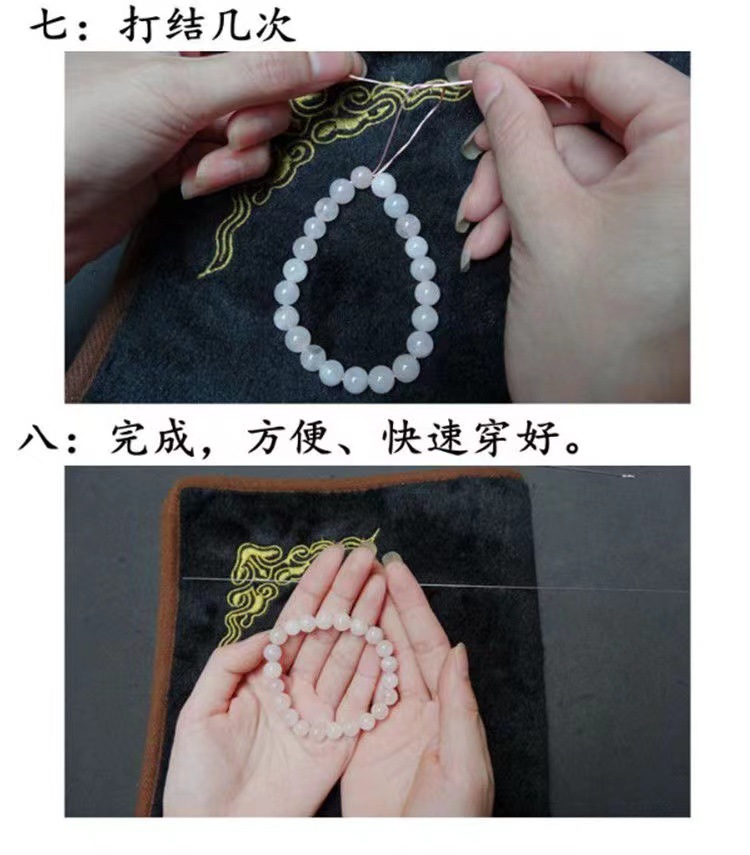 七：打结几次

八：完成，方便、快速穿好。