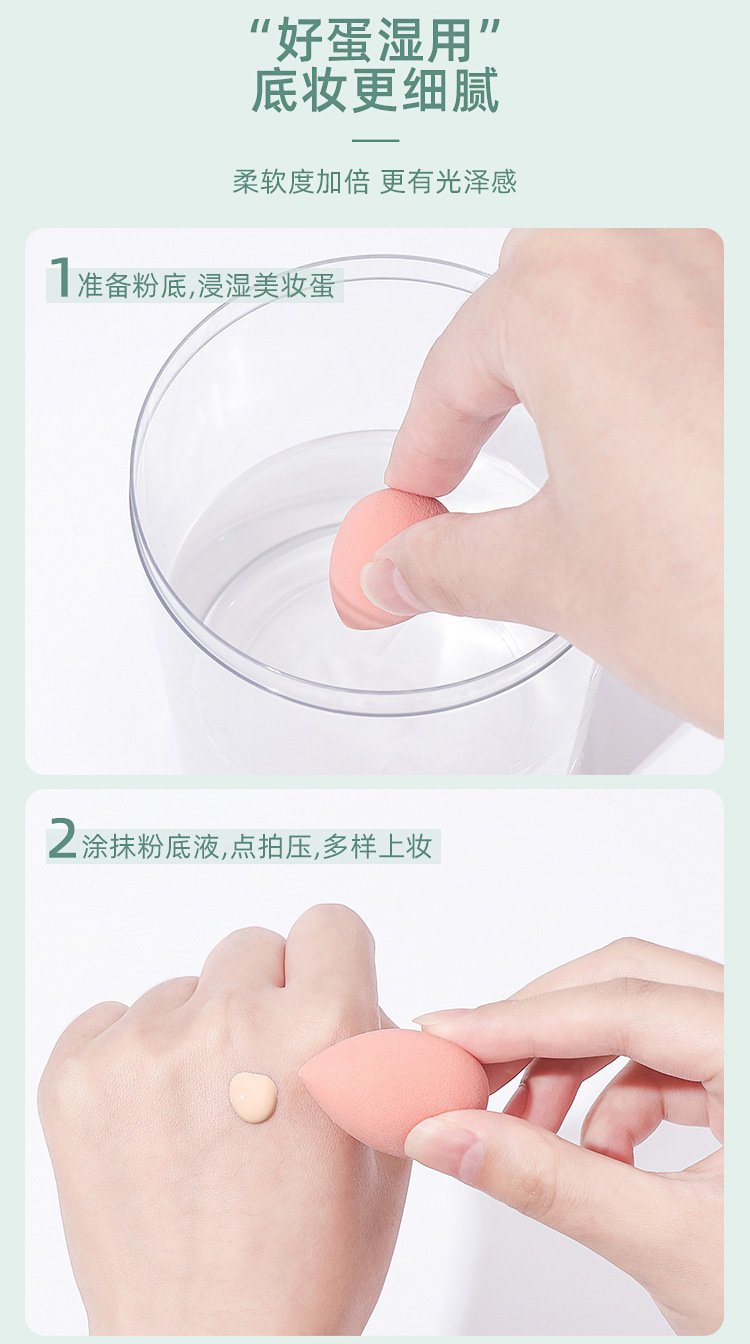 “好蛋湿用”
底妆更细腻

柔软度加倍 更有光泽感

1 准备粉底,浸湿美妆蛋

2 涂抹粉底液,点拍压,多样上妆