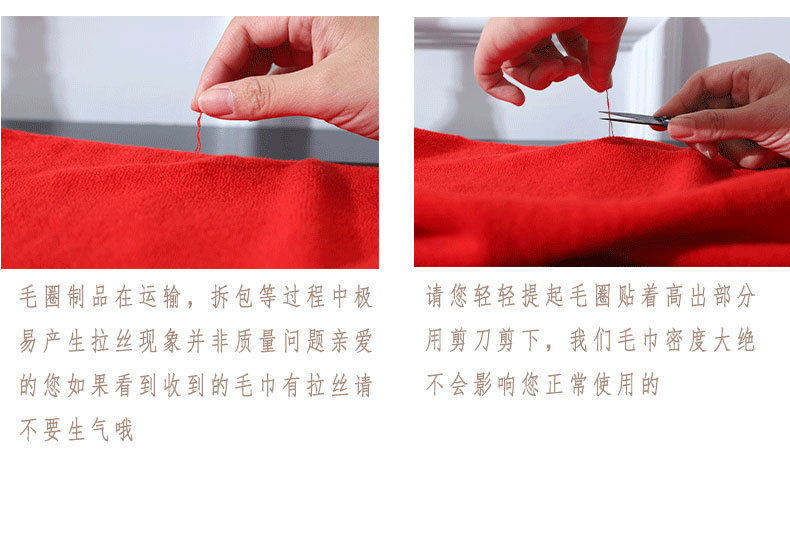 毛圈制品在运输，拆包等过程中极易产生拉丝现象并非质量问题亲爱的您如果看到收到的毛巾有拉丝请不要生气哦

请您轻轻提起毛圈贴着高出部分用剪刀剪下，我们毛巾密度大绝不会影响您正常使用的