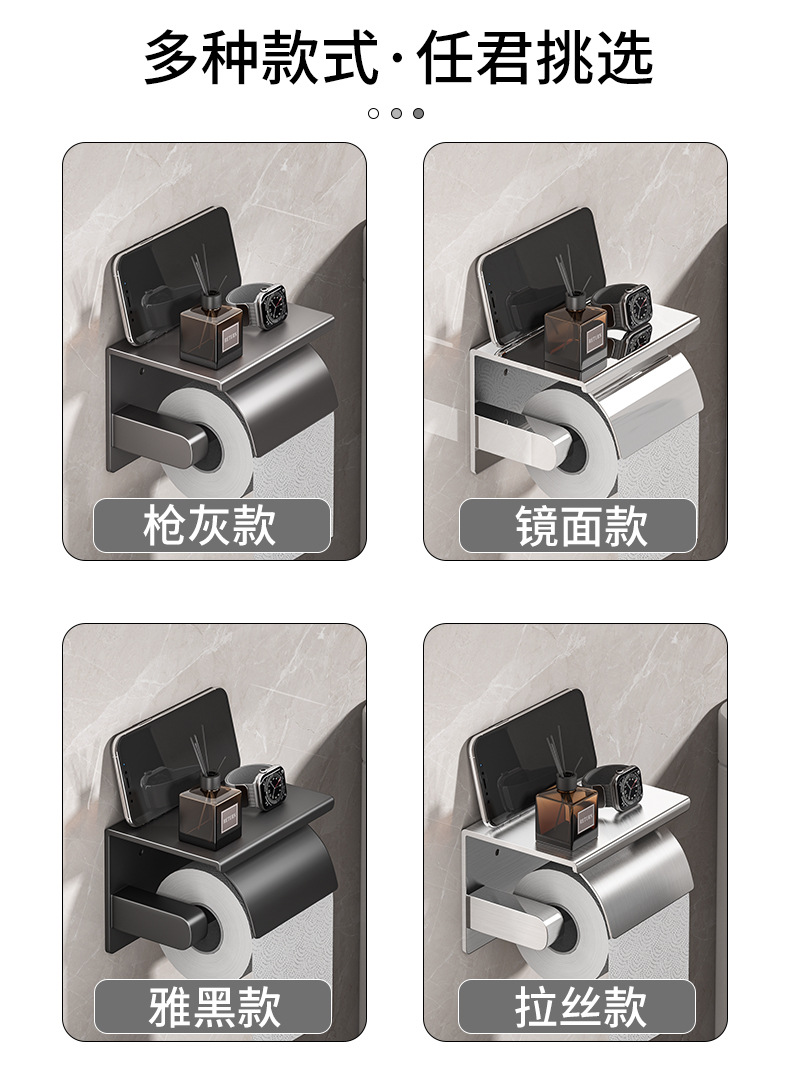 多种款式·任君挑选

枪灰款

镜面款

雅黑款

拉丝款