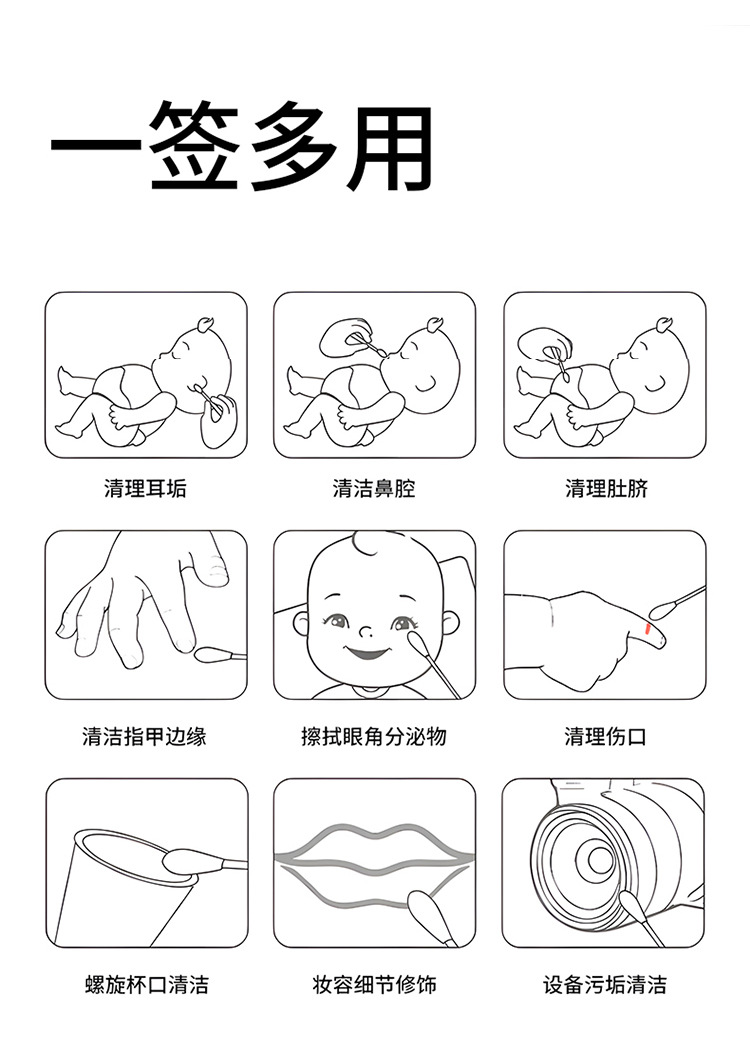 一签多用

清理耳垢

清洁鼻腔

清理肚脐

清洁指甲边缘

擦拭眼角分泌物

清理伤口

螺旋杯口清洁

妆容细节修饰

设备污垢清洁